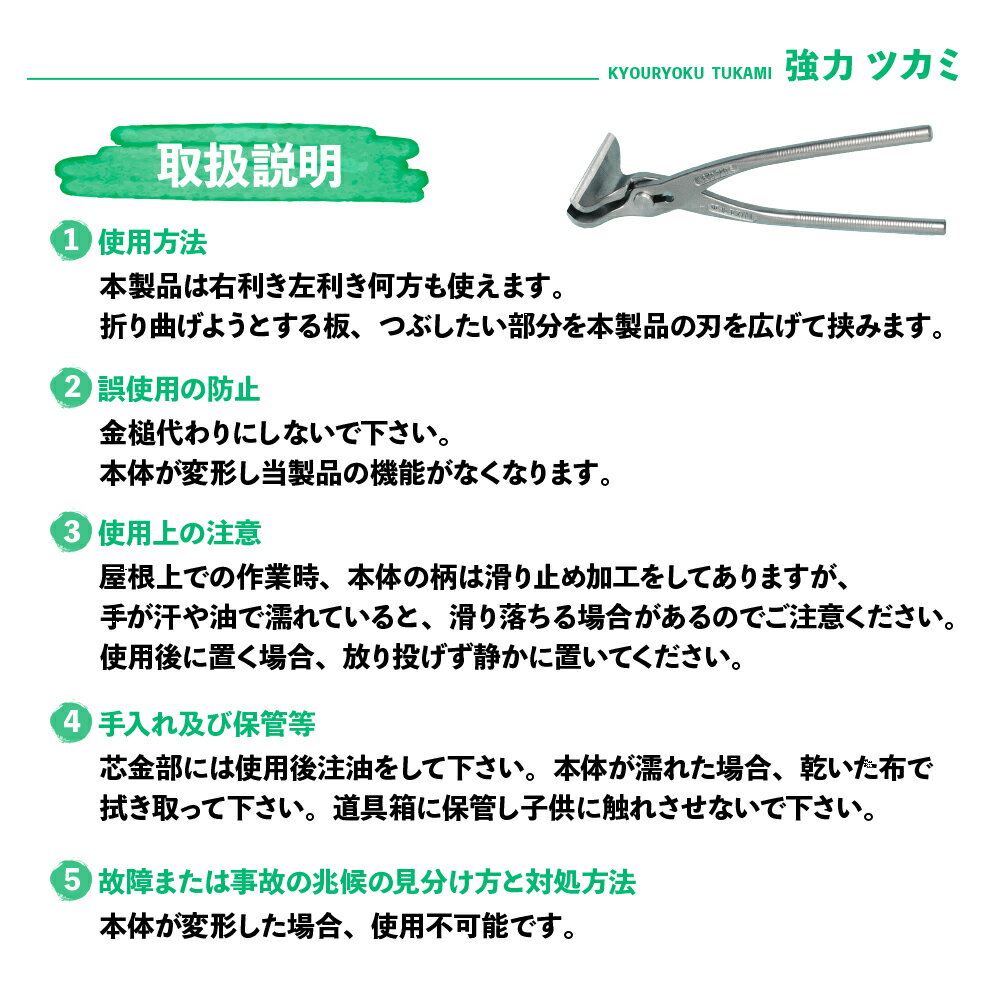 KYOURYOKU TUKAMI 強力 ツカミ

取扱説明

1 使用方法
本製品は右利き左利き何方も使えます。
折り曲げようとする板、つぶしたい部分を本製品の刃を広げて挟みます。

2 誤使用の防止
金槌代わりにしないで下さい。
本体が変形し当製品の機能がなくなります。

3 使用上の注意
屋根上での作業時、本体の柄は滑り止め加工をしてありますが、
手が汗や油で濡れていると、滑り落ちる場合があるのでご注意ください。
使用後に置く場合、放り投げず静かに置いてください。

4 手入れ及び保管等
芯金部には使用後注油をして下さい。本体が濡れた場合、乾いた布で拭き取って下さい。道具箱に保管し子供に触れさせないで下さい。

5 故障または事故の兆候の見分け方と対処方法
本体が変形した場合、使用不可能です。