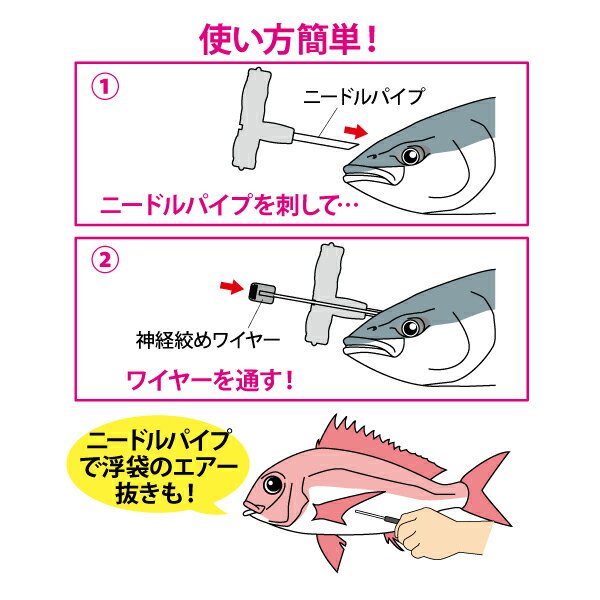 使い方簡単！

①
ニードルパイプ
ニードルパイプを刺して…

②
神経絞めワイヤー
ワイヤーを通す！

ニードルパイプで浮袋のエアー抜きも！