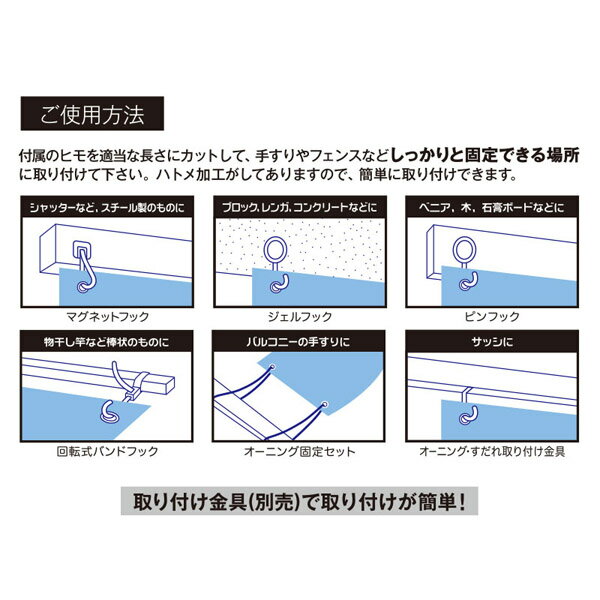 ご使用方法

付属のヒモを適当な長さにカットして、手すりやフェンスなどしっかりと固定できる場所に取り付けて下さい。ハトメ加工がしてありますので、簡単に取り付けできます。

シャッターなど、スチール製のものに

マグネットフック

ブロック、レンガ、コンクリートなどに

ジェルフック

ベニア、木、石膏ボードなどに

ピンフック

物干し竿など棒状のものに

回転式バンドフック

バルコニーの手すりに

オーニング固定セット

サッシに

オーニング・すだれ取り付け金具

取り付け金具(別売)で取り付けが簡単！