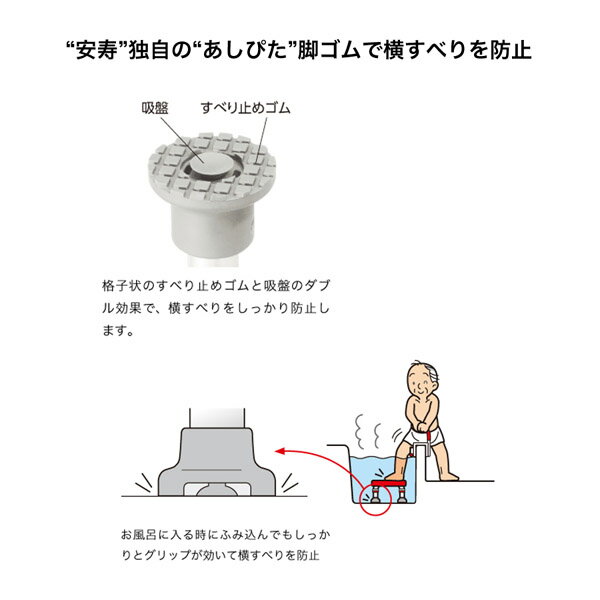 “安寿”独自の“あしぴた”脚ゴムで横すべりを防止

吸盤

すべり止めゴム

格子状のすべり止めゴムと吸盤のダブル効果で、横すべりをしっかり防止します。

お風呂に入る時にふみ込んでもしっかりとグリップが効いて横すべりを防止