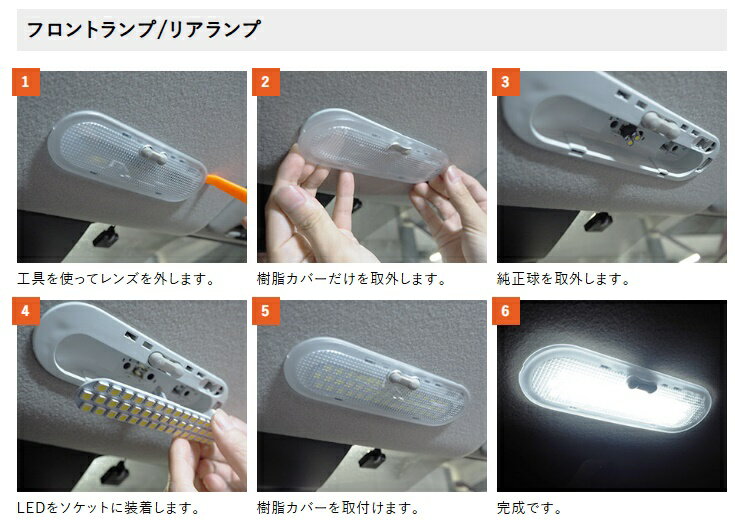 フロントランプ/リアランプ

1
工具を使ってレンズを外します。

2
樹脂カバーだけを取外します。

3
純正球を取外します。

4
LEDをソケットに装着します。

5
樹脂カバーを取付けます。

6
完成です。