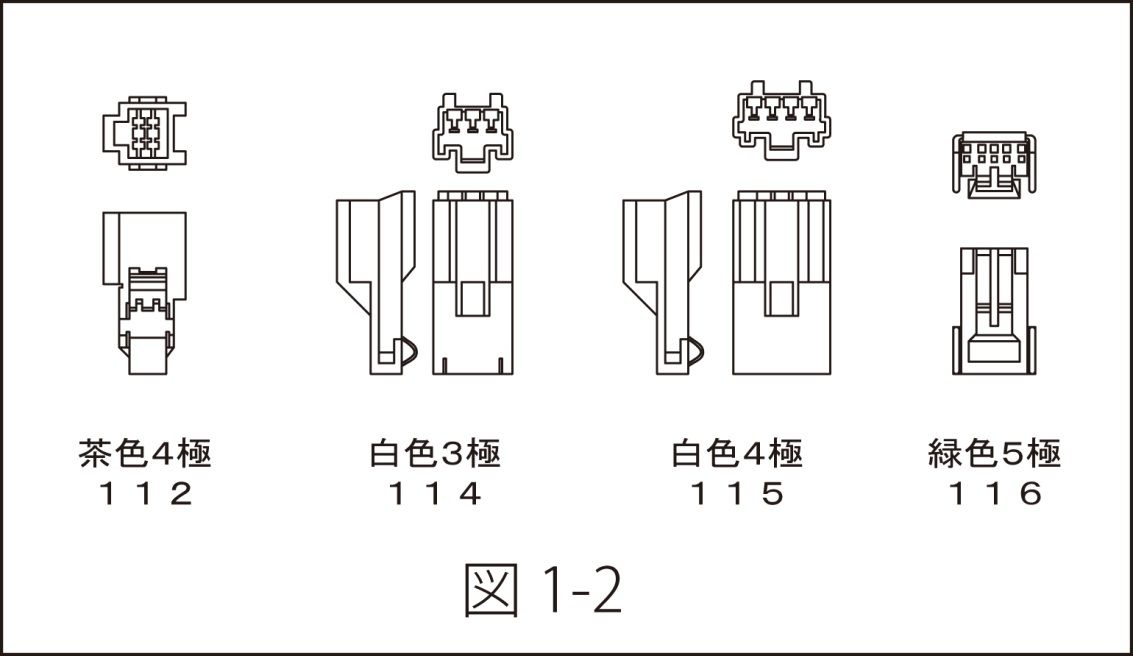 茶色4極
１１２

白色3極
１１４

白色4極
１１５

緑色5極
１１６

図 1-2