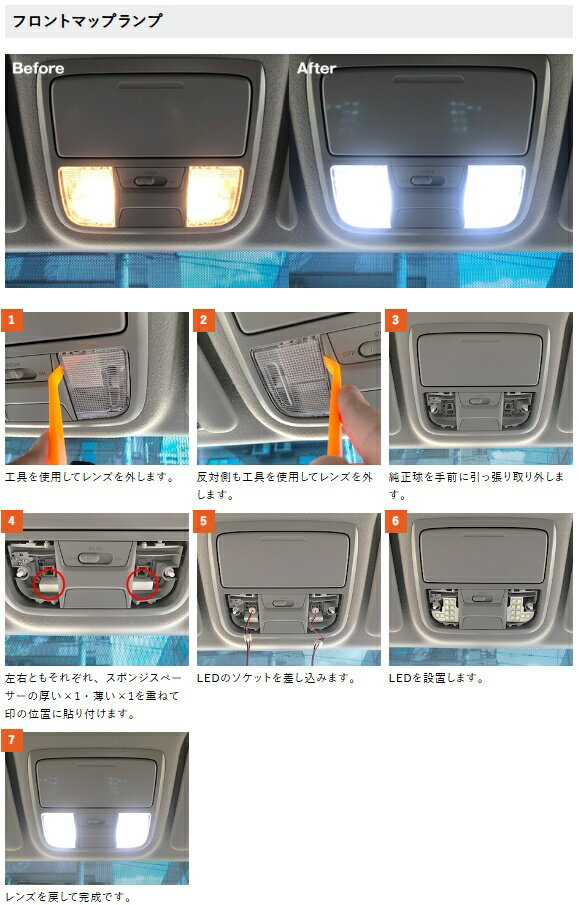 フロントマップランプ

Before

After

1

工具を使用してレンズを外します。

2

反対側も工具を使用してレンズを外します。

3

純正球を手前に引っ張り取り外します。

4

左右ともそれぞれ、スポンジスペーサーの厚い×1・薄い×1を重ねて印の位置に貼り付けます。

5

LEDのソケットを差し込みます。

6

LEDを設置します。

7

レンズを戻して完成です。