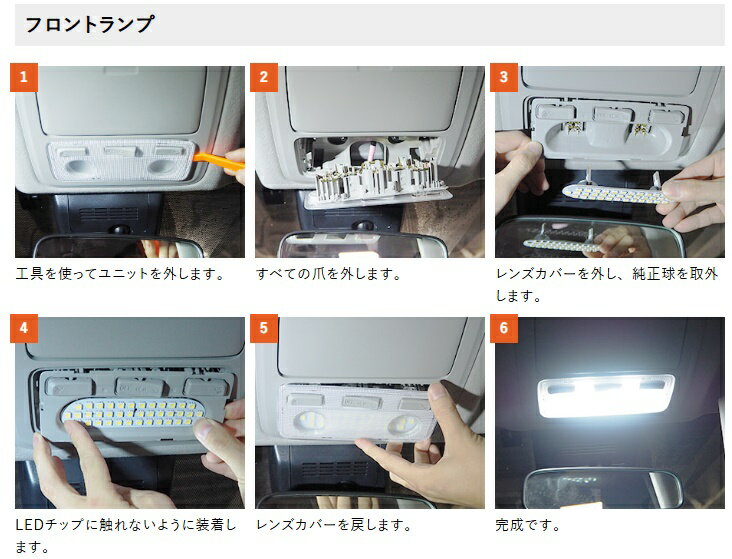 フロントランプ

1

工具を使ってユニットを外します。

2

すべての爪を外します。

3

レンズカバーを外し、純正球を取外します。

4

LEDチップに触れないように装着します。

5

レンズカバーを戻します。

6

完成です。