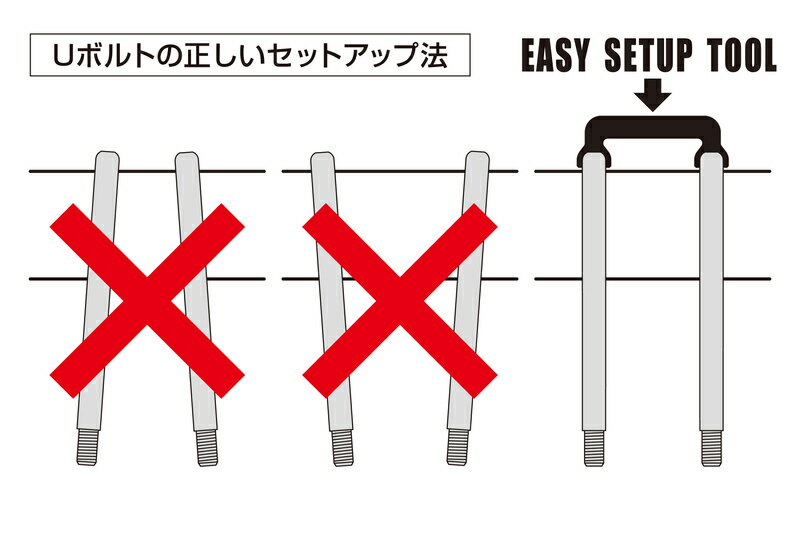 Uボルトの正しいセットアップ法

EASY SETUP TOOL