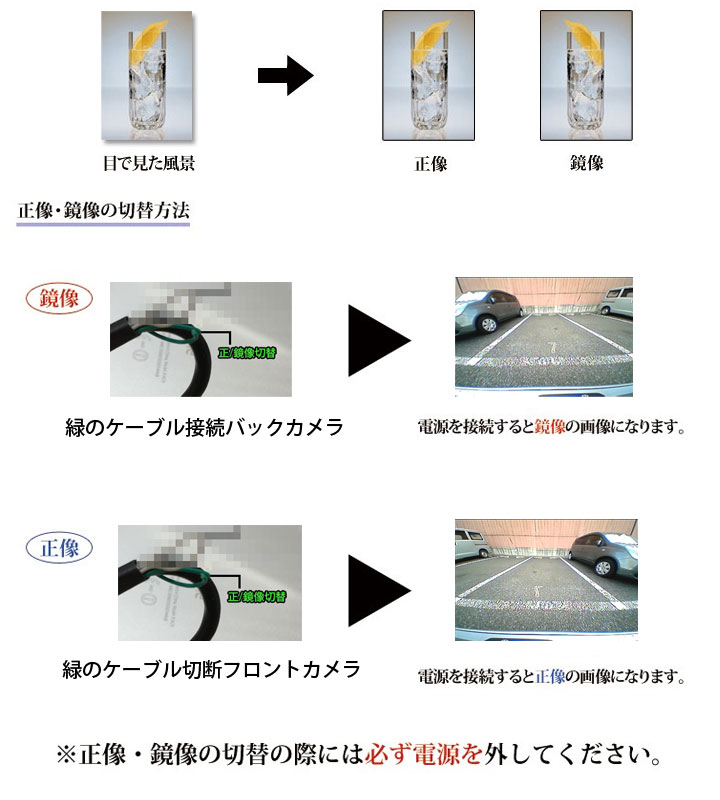 目で見た風景

正像

鏡像

正像・鏡像の切替方法

鏡像

正/鏡像切替

緑のケーブル接続バックカメラ

電源を接続すると鏡像の画像になります。

正像

正/鏡像切替

緑のケーブル切断フロントカメラ

電源を接続すると正像の画像になります。

※正像・鏡像の切替の際には必ず電源を外してください。