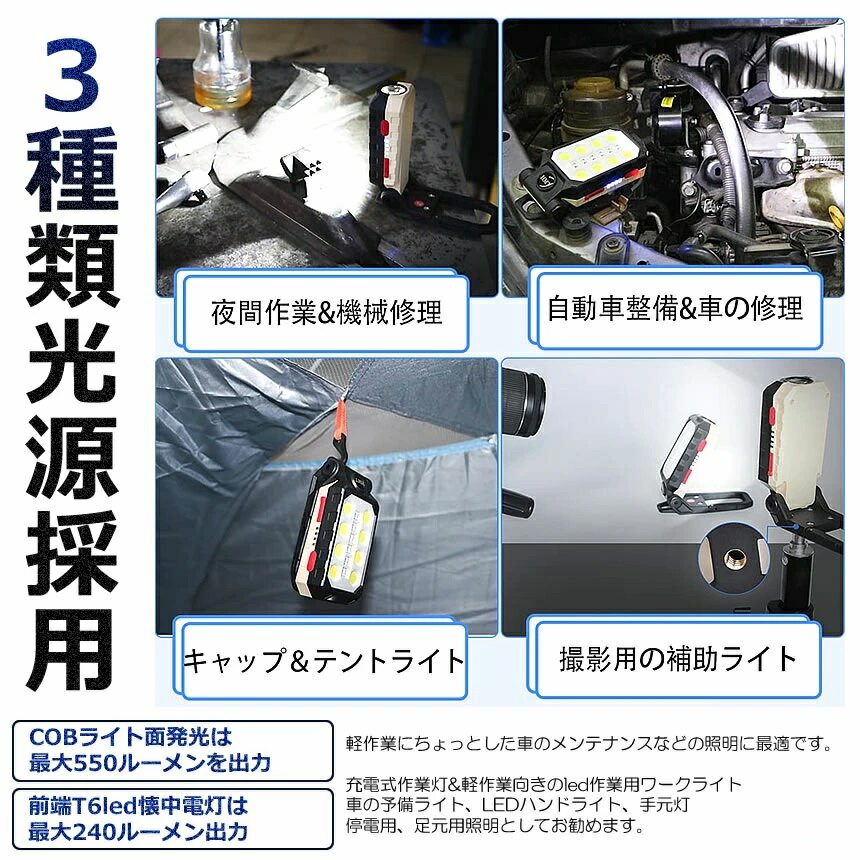 3種類光源採用

夜間作業&機械修理

自動車整備&車の修理

キャップ&テントライト

撮影用の補助ライト

COBライト面発光は
最大550ルーメンを出力

前端T6led懐中電灯は
最大240ルーメン出力

軽作業にちょっとした車のメンテナンスなどの照明に最適です。

充電式作業灯&軽作業向きのled作業用ワークライト
車の予備ライト、LEDハンドライト、手元灯
停電用、足元用照明としてお勧めます。