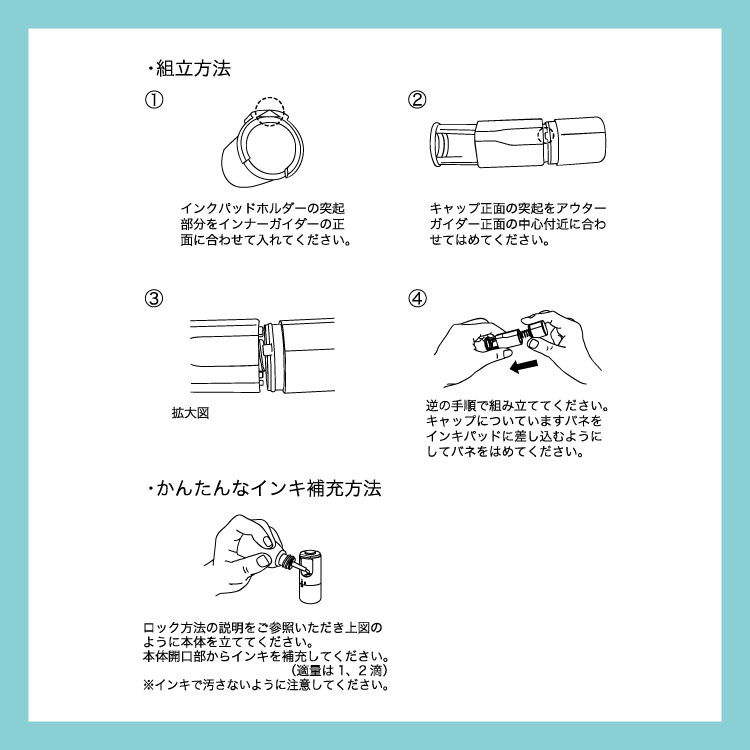 ・組立方法

①

インクパッドホルダーの突起部分をインナーガイダーの正面に合わせて入れてください。

②

キャップ正面の突起をアウターガイダー正面の中心付近に合わせてはめてください。

③

拡大図

④

逆の手順で組み立ててください。キャップについていますバネをインキパッドに差し込むようにしてバネをはめてください。

・かんたんなインキ補充方法

ロック方法の説明をご参照いただき上図のように本体を立ててください。
本体開口部からインキを補充してください。
（適量は１、２滴）
※インキで汚さないように注意してください。