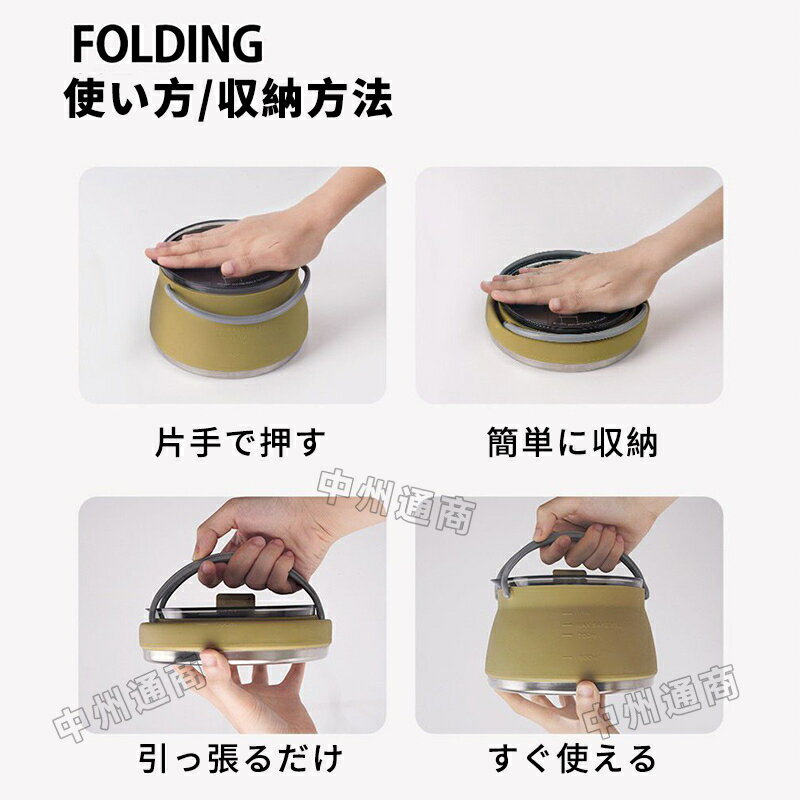 FOLDING
使い方/収納方法

片手で押す

簡単に収納

中州通商

引っ張るだけ

すぐ使える

中州通商

中州通商