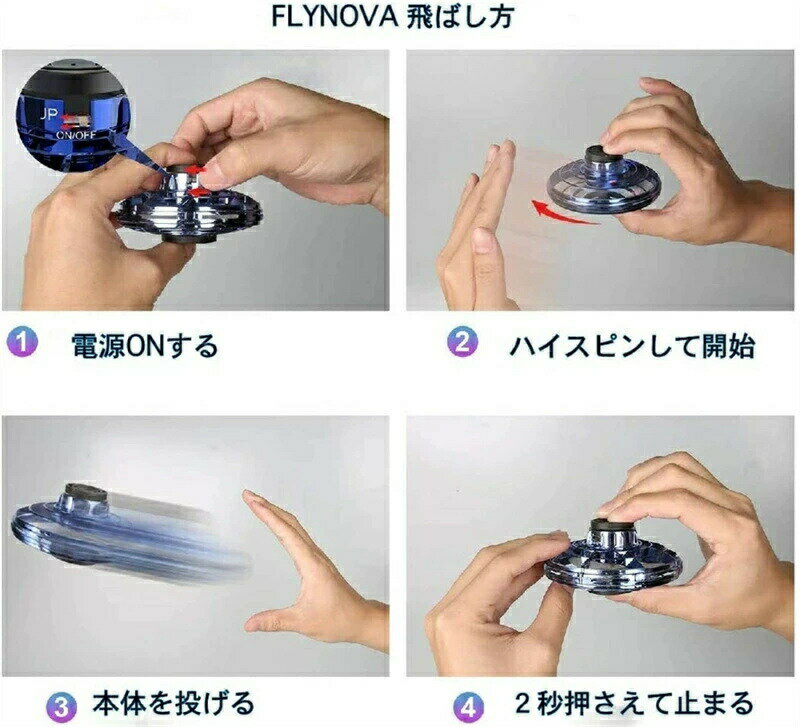 FLYNOVA 飛ばし方

JP
ON/OFF

1 電源ONする

2 ハイスピンして開始

3 本体を投げる

4 2秒押さえて止まる