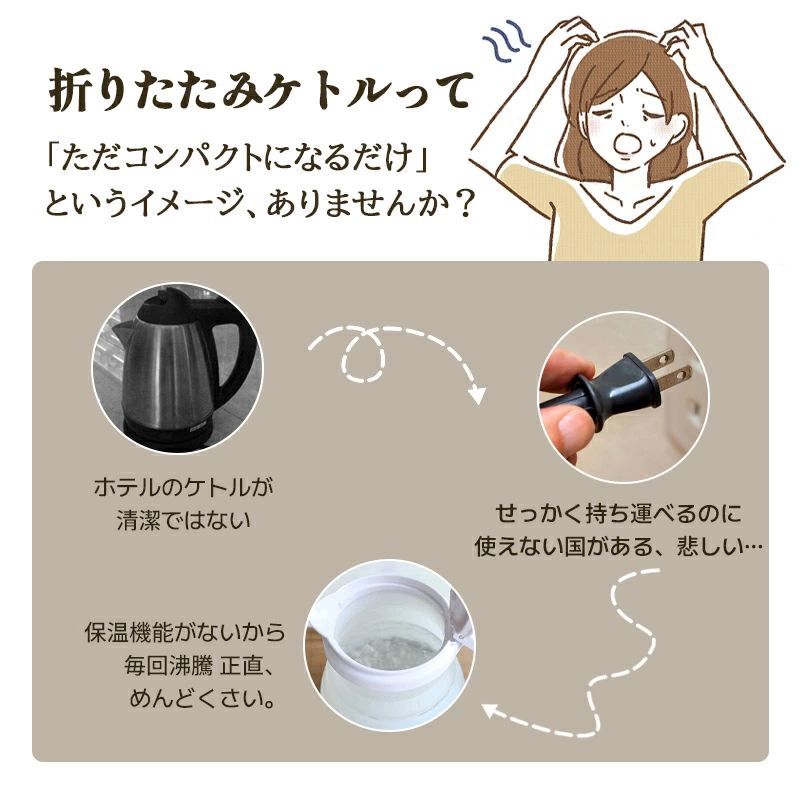 折りたたみケトルって
「ただコンパクトになるだけ」
というイメージ、ありませんか？

ホテルのケトルが
清潔ではない

せっかく持ち運べるのに
使えない国がある、悲しい…

保温機能がないから
毎回沸騰 正直、
めんどくさい。