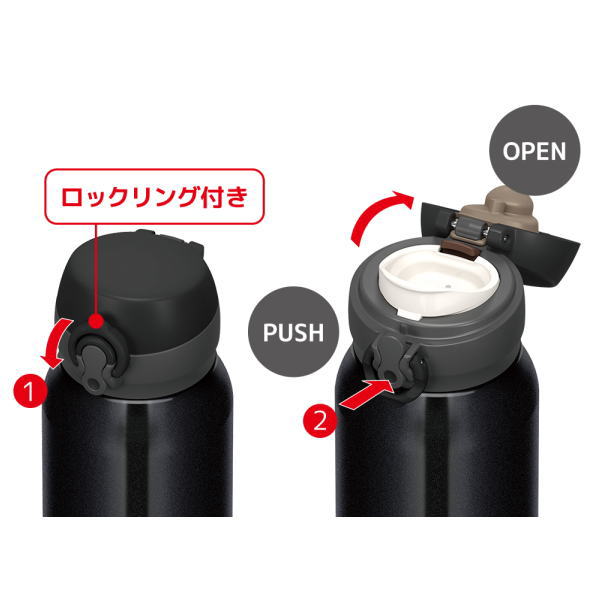 ロックリング付き

1

OPEN

PUSH

2