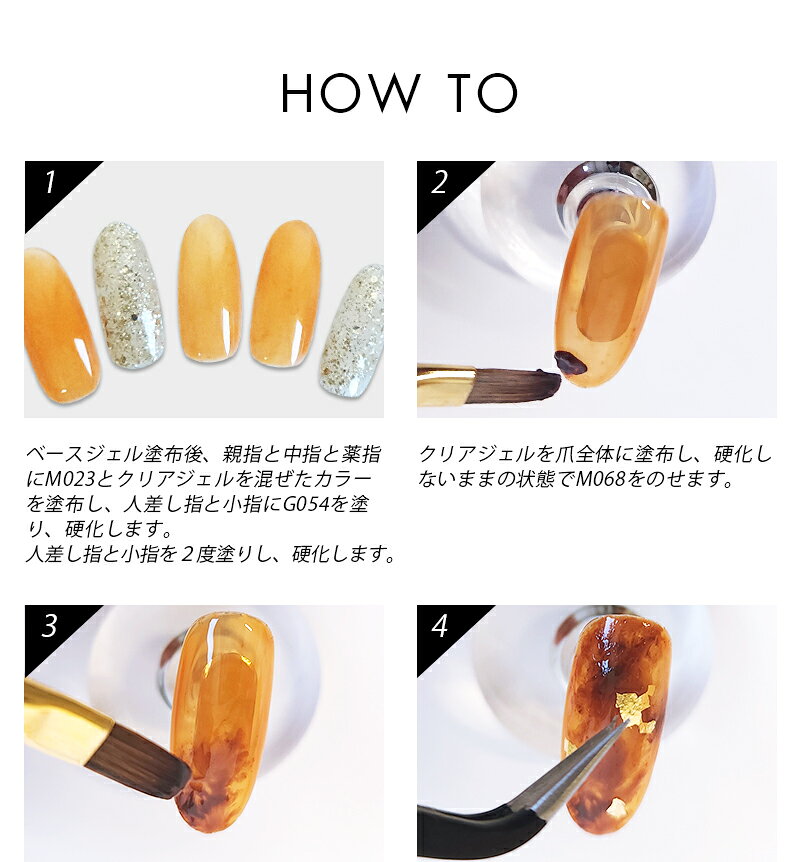 HOW TO

1

ベースジェル塗布後、親指と中指と薬指にM023とクリアジェルを混ぜたカラーを塗布し、人差し指と小指にG054を塗り、硬化します。
人差し指と小指を２度塗りし、硬化します。

2

クリアジェルを爪全体に塗布し、硬化しないままの状態でM068をのせます。

3

4