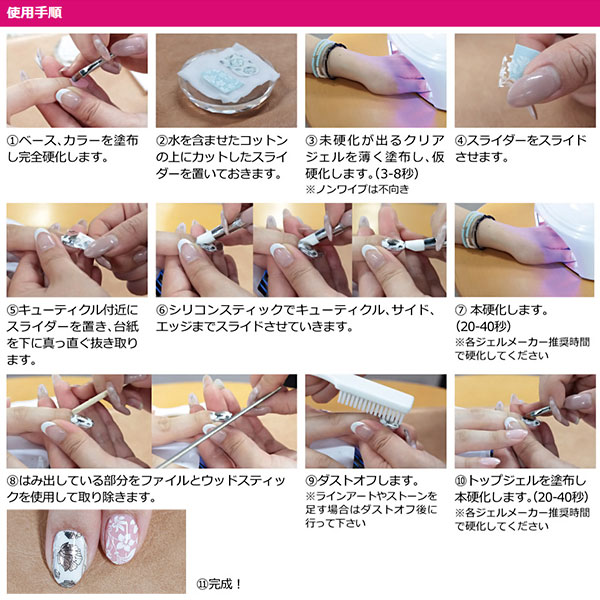 使用手順

①ベース、カラーを塗布し完全硬化します。

②水を含ませたコットンの上にカットしたスライダーを置いておきます。

③未硬化が出るクリアジェルを薄く塗布し、仮硬化します。(3-8秒)
※ノンワイプは不向き

④スライダーをスライドさせます。

⑤キューティクル付近にスライダーを置き、台紙を下に真っ直ぐ抜き取ります。

⑥シリコンスティックでキューティクル、サイド、エッジまでスライドさせていきます。

⑦ 本硬化します。(20-40秒)
※各ジェルメーカー推奨時間で硬化してください

⑧はみ出している部分をファイルとウッドスティックを使用して取り除きます。

⑨ダストオフします。
※ラインアートやストーンを足す場合はダストオフ後に行って下さい

⑩トップジェルを塗布し本硬化します。(20-40秒)
※各ジェルメーカー推奨時間で硬化してください

⑪完成！