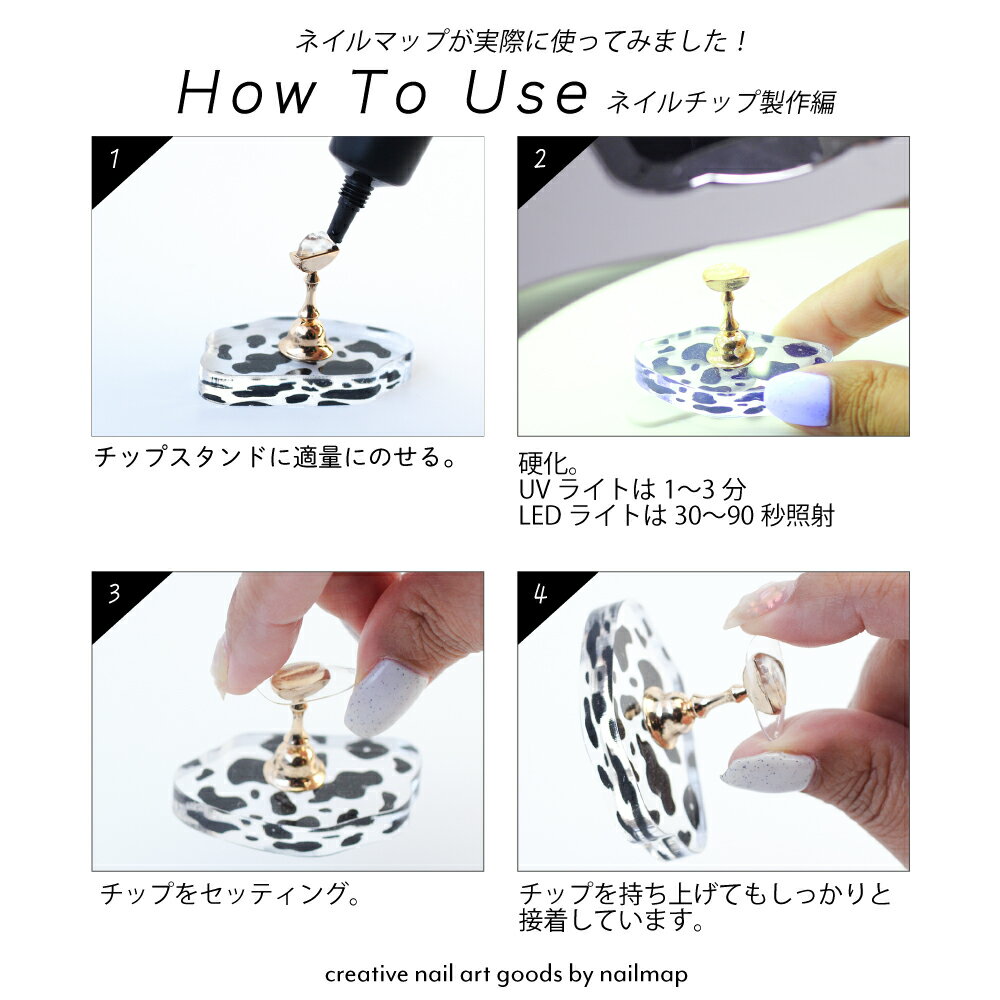 ネイルマップが実際に使ってみました！

How To Use ネイルチップ製作編

1

チップスタンドに適量にのせる。

2

硬化。
UV ライトは 1〜3 分
LED ライトは 30〜90 秒照射

3

チップをセッティング。

4

チップを持ち上げてもしっかりと接着しています。

creative nail art goods by nailmap