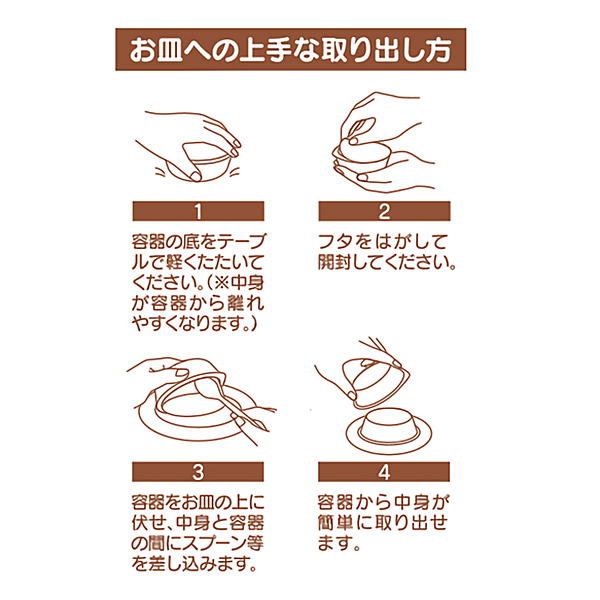 お皿への上手な取り出し方

1

容器の底をテーブルで軽くたたいてください。(※中身が容器から離れやすくなります。)

2

フタをはがして開封してください。

3

容器をお皿の上に伏せ、中身と容器の間にスプーン等を差し込みます。

4

容器から中身が簡単に取り出せます。