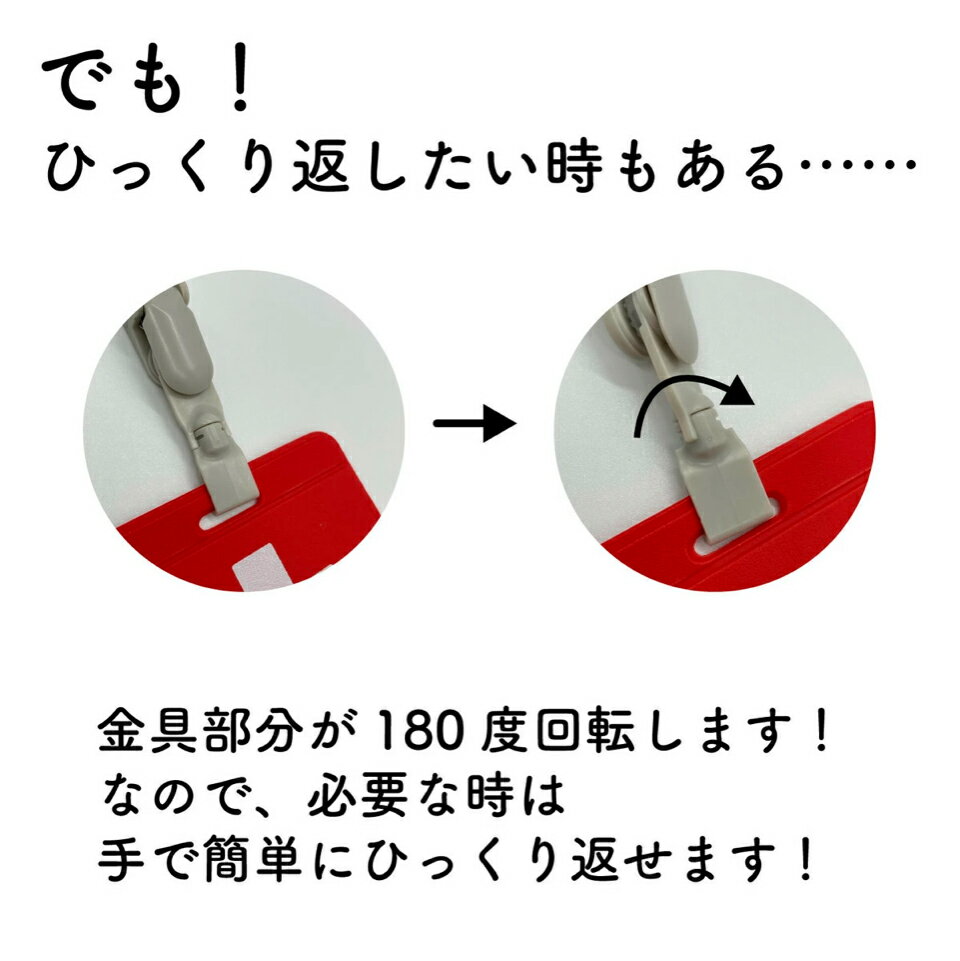 でも！
ひっくり返したい時もある……

金具部分が180度回転します！
なので、必要な時は
手で簡単にひっくり返せます！