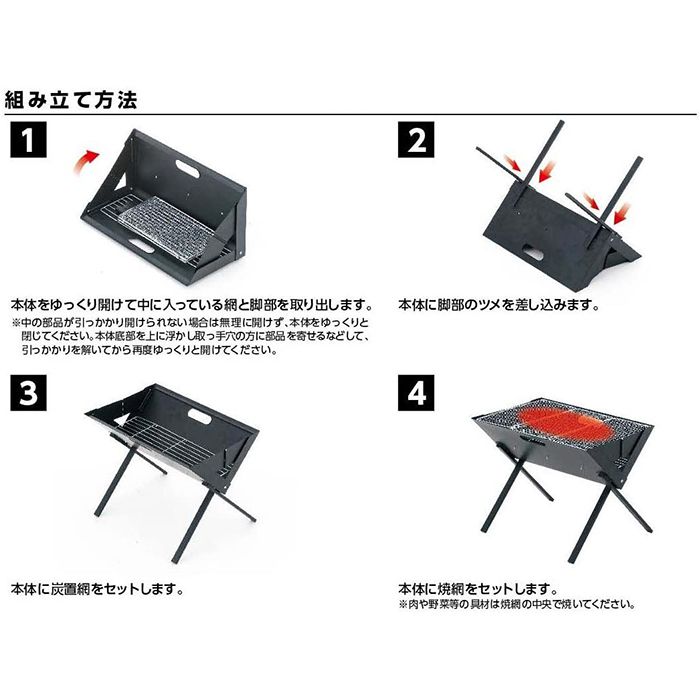 組み立て方法

1

本体をゆっくり開けて中に入っている網と脚部を取り出します。
※中の部品が引っかかり開けられない場合は無理に開けず、本体をゆっくりと閉じてください。本体底部を上に浮かし取っ手穴の方に部品を寄せるなどして、引っかかりを解いてから再度ゆっくりと開けてください。

2

本体に脚部のツメを差し込みます。

3

本体に炭置網をセットします。

4

本体に焼網をセットします。
※肉や野菜等の具材は焼網の中央で焼いてください。