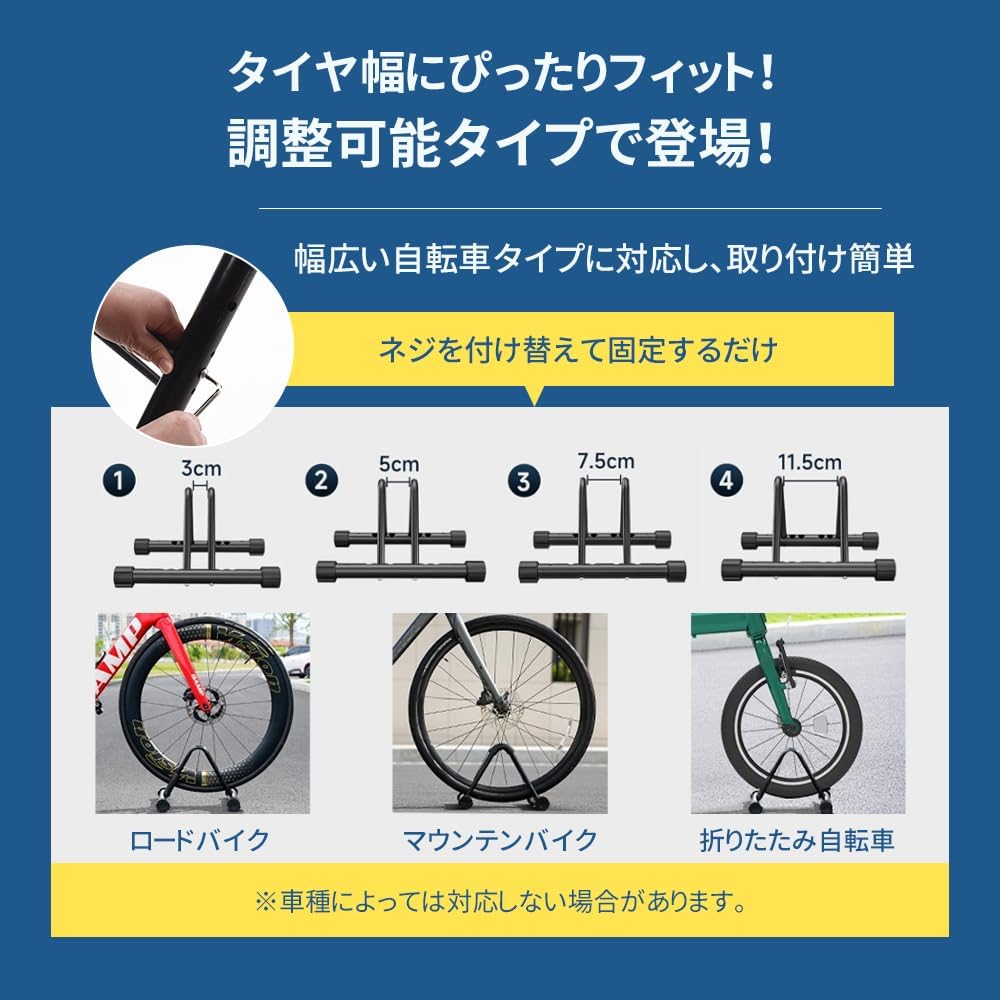 タイヤ幅にぴったりフィット！
調整可能タイプで登場！

幅広い自転車タイプに対応し、取り付け簡単

ネジを付け替えて固定するだけ

1 3cm
2 5cm
3 7.5cm
4 11.5cm

ロードバイク
マウンテンバイク
折りたたみ自転車

※車種によっては対応しない場合があります。