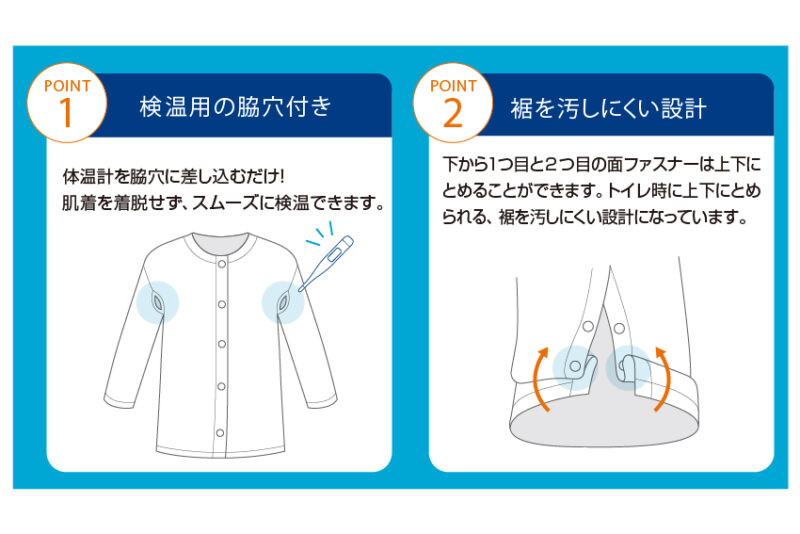 POINT 1

検温用の脇穴付き

体温計を脇穴に差し込むだけ!
肌着を着脱せず、スムーズに検温できます。

POINT 2

裾を汚しにくい設計

下から1つ目と2つ目の面ファスナーは上下にとめることができます。トイレ時に上下にとめられる、裾を汚しにくい設計になっています。