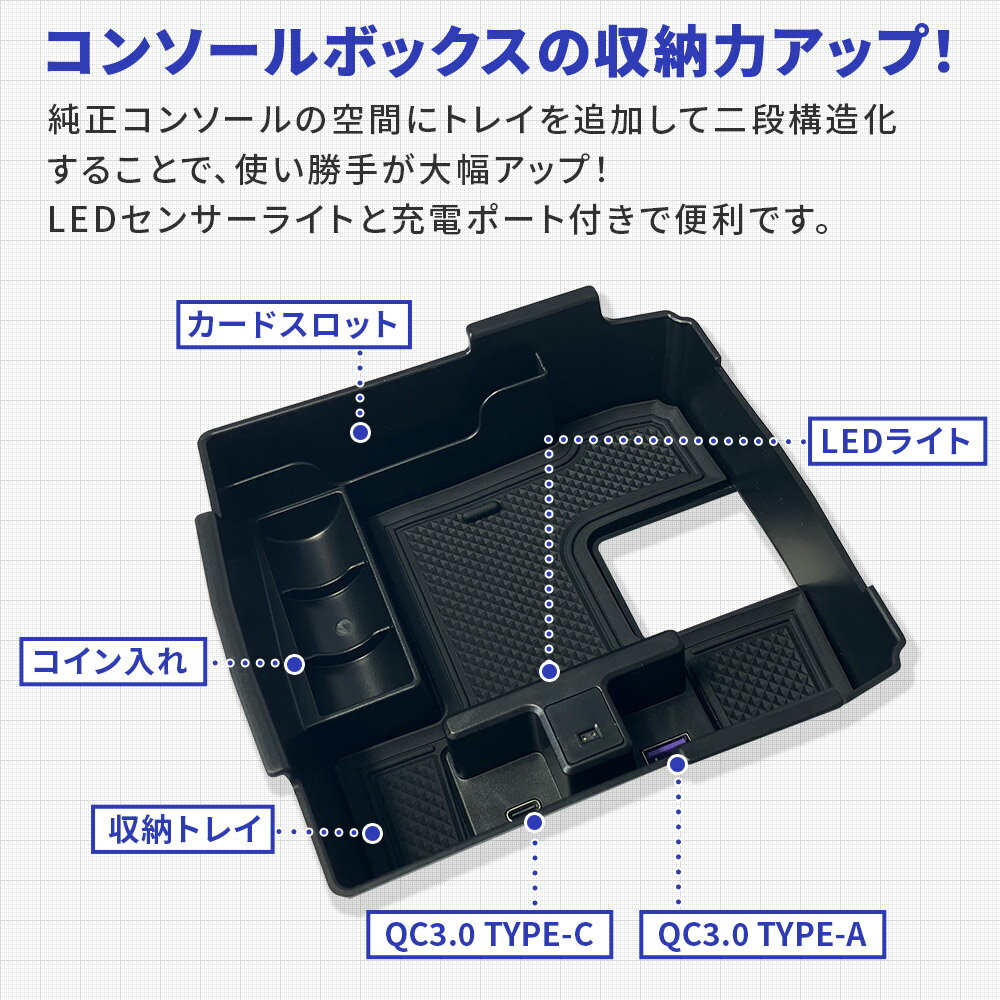 コンソールボックスの収納力アップ!

純正コンソールの空間にトレイを追加して二段構造化することで、使い勝手が大幅アップ!
LEDセンサーライトと充電ポート付きで便利です。

カードスロット

LEDライト

コイン入れ

収納トレイ

QC3.0 TYPE-C

QC3.0 TYPE-A