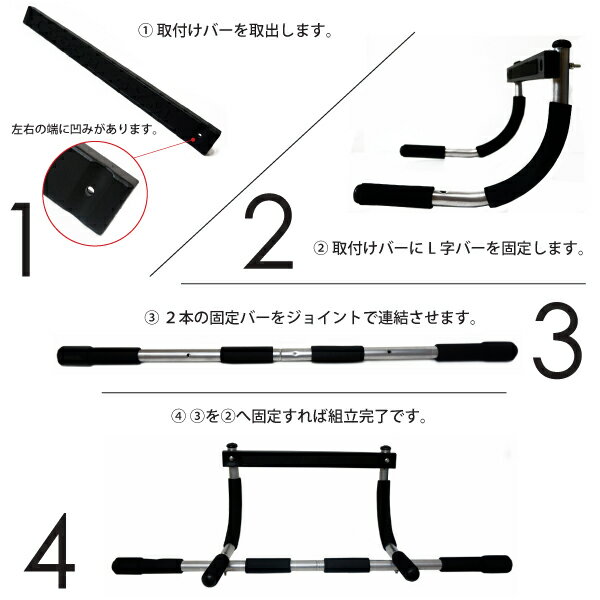 ① 取付けバーを取出します。

左右の端に凹みがあります。

1

2

② 取付けバーにＬ字バーを固定します。

③ ２本の固定バーをジョイントで連結させます。

3

④ ③を②へ固定すれば組立完了です。

4