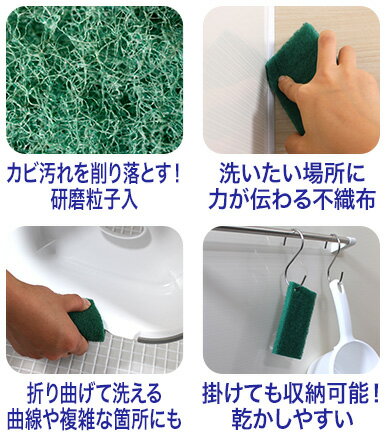 カビ汚れを削り落とす！
研磨粒子入

洗いたい場所に
力が伝わる不織布

折り曲げて洗える
曲線や複雑な箇所にも

掛けても収納可能！
乾かしやすい