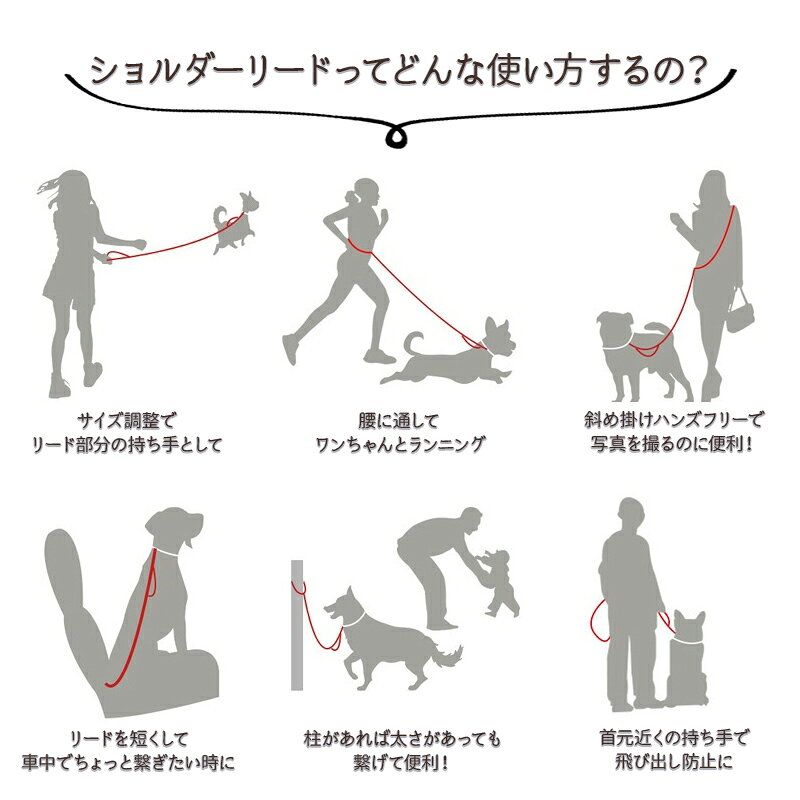 ショルダーリードってどんな使い方するの？

サイズ調整で
リード部分の持ち手として

腰に通して
ワンちゃんとランニング

斜め掛けハンズフリーで
写真を撮るのに便利！

リードを短くして
車中でちょっと繋ぎたい時に

柱があれば太さがあっても
繋げて便利！

首元近くの持ち手で
飛び出し防止に