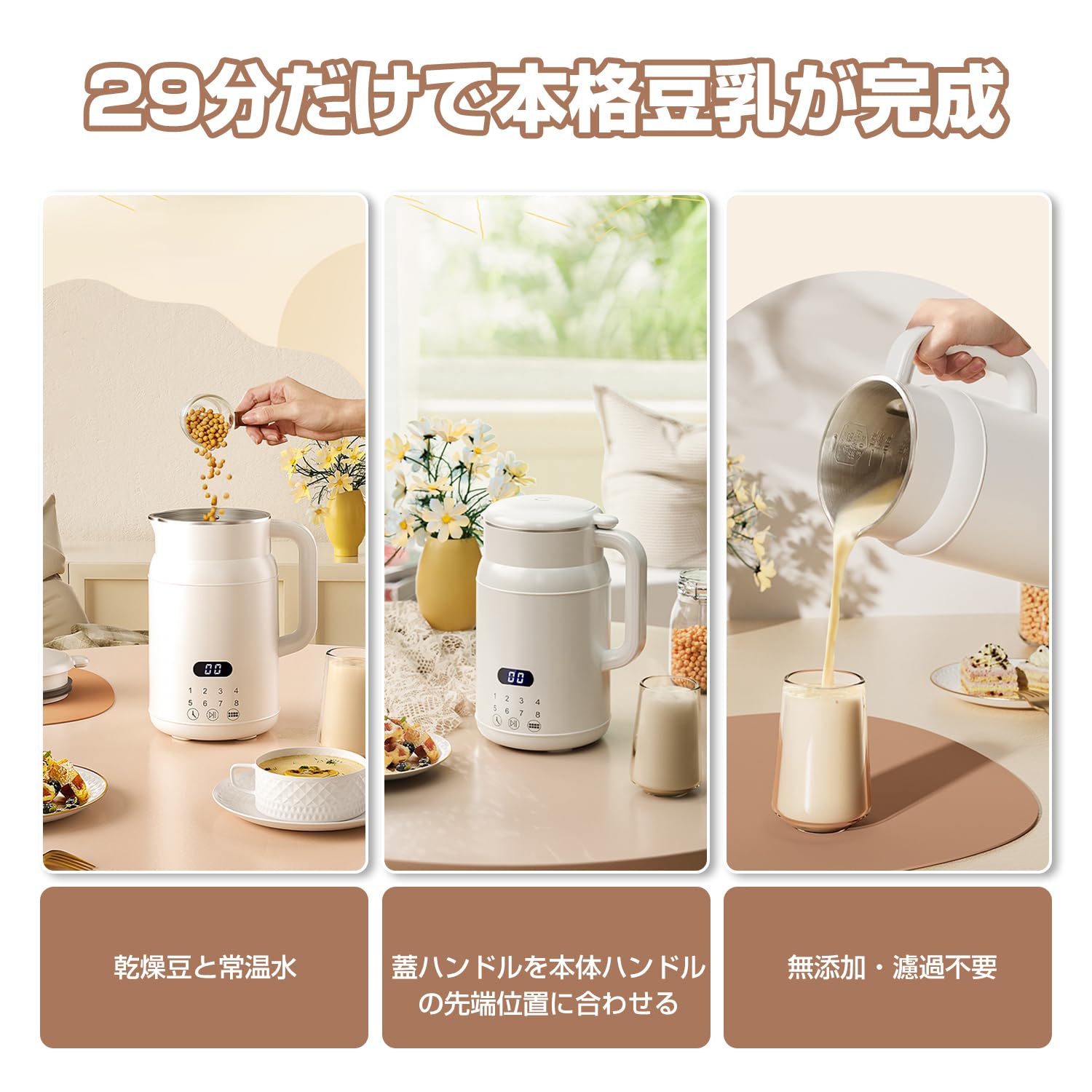 29分だけで本格豆乳が完成

00
1 2 3 4
5 6 7 8

00
1 2 3 4
5 6 7 8

乾燥豆と常温水

蓋ハンドルを本体ハンドルの先端位置に合わせる

無添加・濾過不要