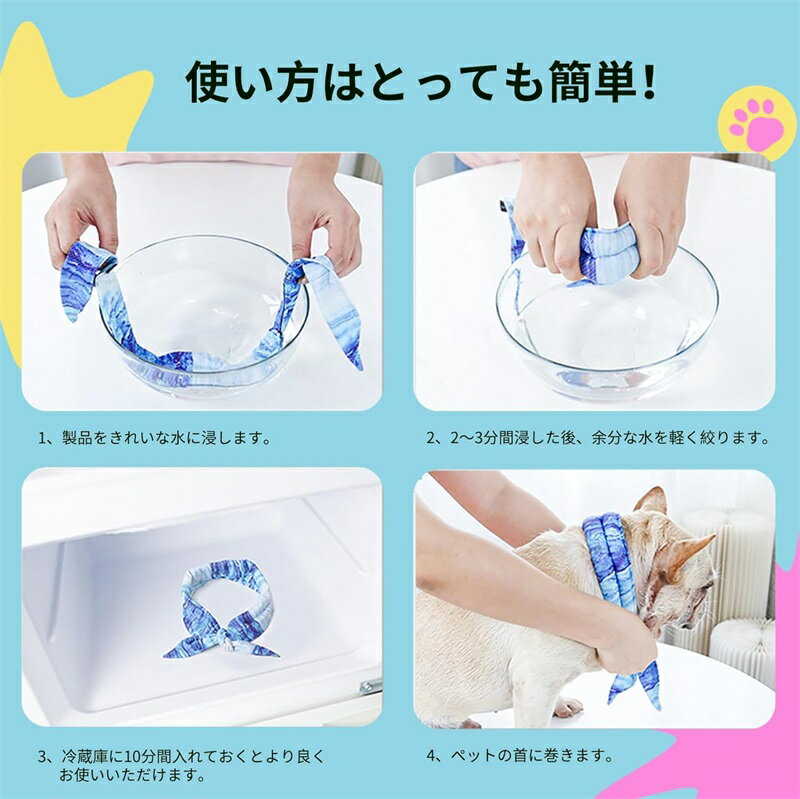 使い方はとっても簡単!

1、製品をきれいな水に浸します。

2、2〜3分間浸した後、余分な水を軽く絞ります。

3、冷蔵庫に10分間入れておくとより良くお使いいただけます。

4、ペットの首に巻きます。