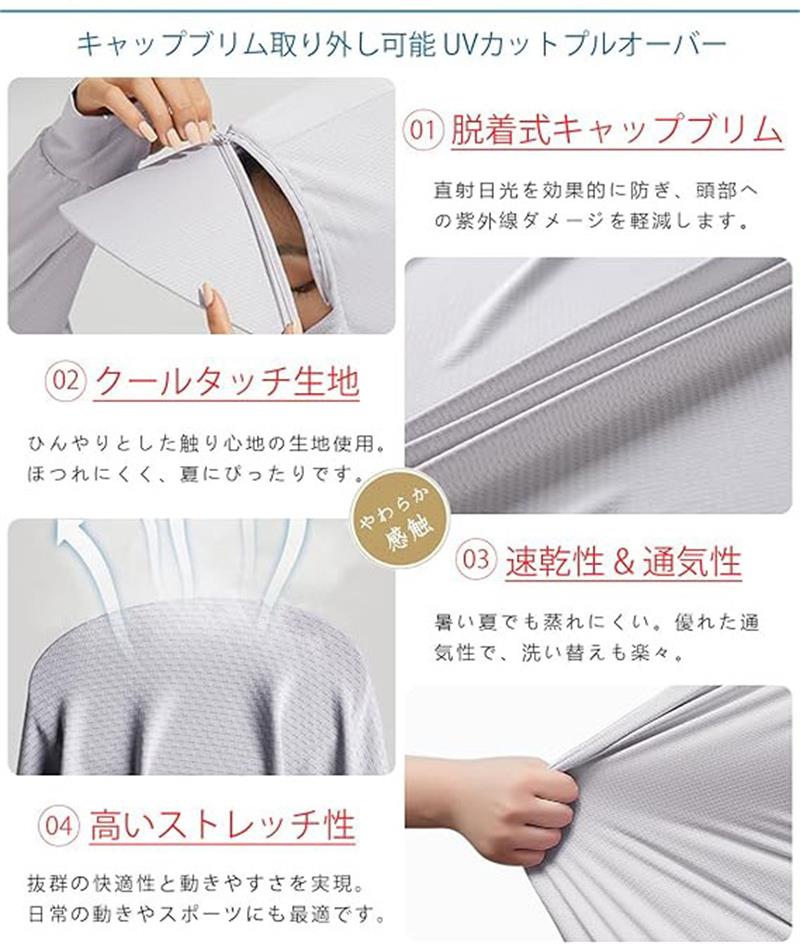 キャップブリム取り外し可能 UVカットプルオーバー

01 脱着式キャップブリム

直射日光を効果的に防ぎ、頭部への紫外線ダメージを軽減します。

02 クールタッチ生地

ひんやりとした触り心地の生地使用。ほつれにくく、夏にぴったりです。

やわらか感触

03 速乾性＆通気性

暑い夏でも蒸れにくい。優れた通気性で、洗い替えも楽々。

04 高いストレッチ性

抜群の快適性と動きやすさを実現。日常の動きやスポーツにも最適です。