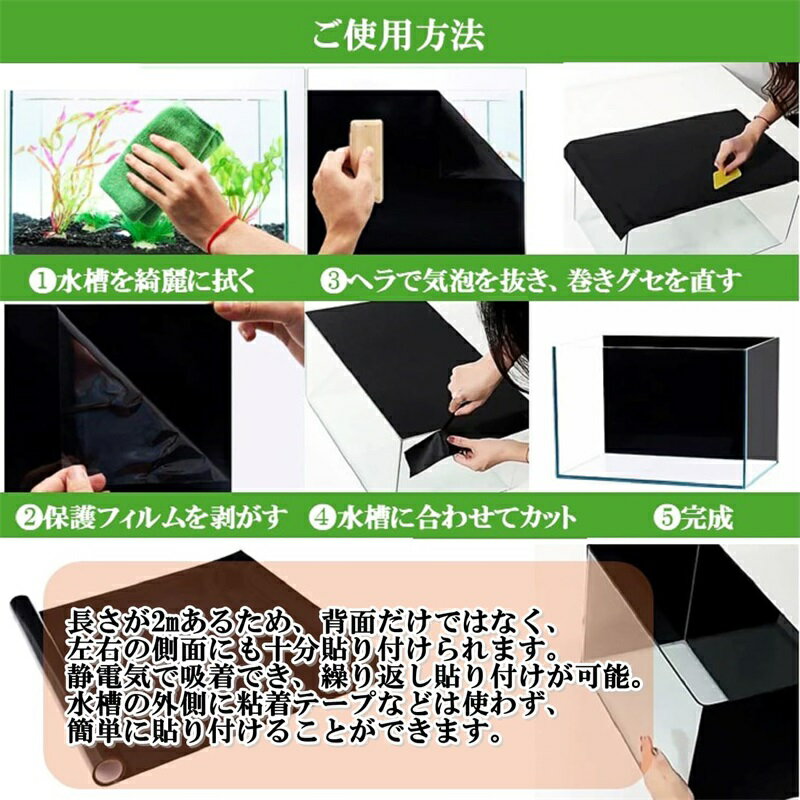 ご使用方法

❶水槽を綺麗に拭く

❸ヘラで気泡を抜き、巻きグセを直す

❷保護フィルムを剥がす

❹水槽に合わせてカット

❺完成

長さが2mあるため、背面だけではなく、左右の側面にも十分貼り付けられます。静電気で吸着でき、繰り返し貼り付けが可能。水槽の外側に粘着テープなどは使わず、簡単に貼り付けることができます。