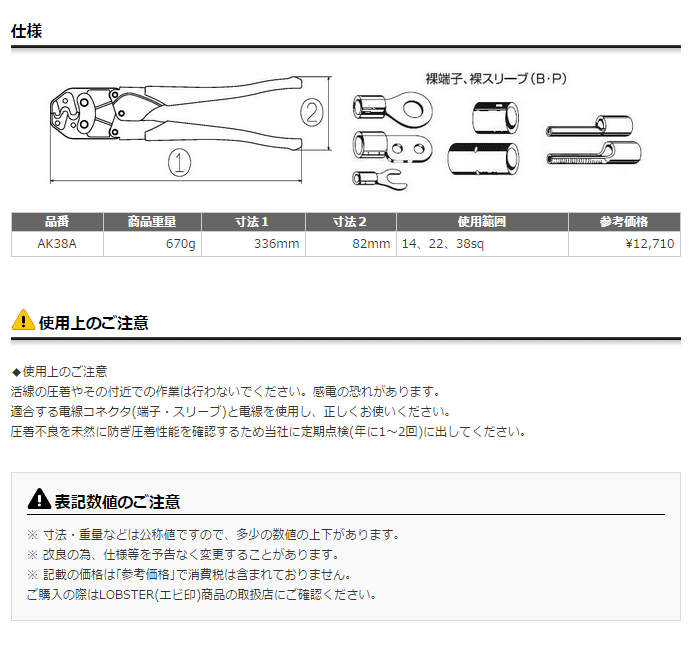 仕様

②

①

裸端子、裸スリーブ（B・P）

| 品番 | 商品重量 | 寸法１ | 寸法２ | 使用範囲 | 参考価格 |
|---|---|---|---|---|---|
| AK38A | 670g | 336mm | 82mm | 14、22、38sq | ¥12,710 |

使用上のご注意

◆使用上のご注意
活線の圧着やその付近での作業は行わないでください。感電の恐れがあります。
適合する電線コネクタ(端子・スリーブ)と電線を使用し、正しくお使いください。
圧着不良を未然に防ぎ圧着性能を確認するため当社に定期点検(年に1～2回)に出してください。

表記数値のご注意

※ 寸法・重量などは公称値ですので、多少の数値の上下があります。
※ 改良の為、仕様等を予告なく変更することがあります。
※ 記載の価格は「参考価格」で消費税は含まれておりません。
ご購入の際はLOBSTER(エビ印)商品の取扱店にご確認ください。