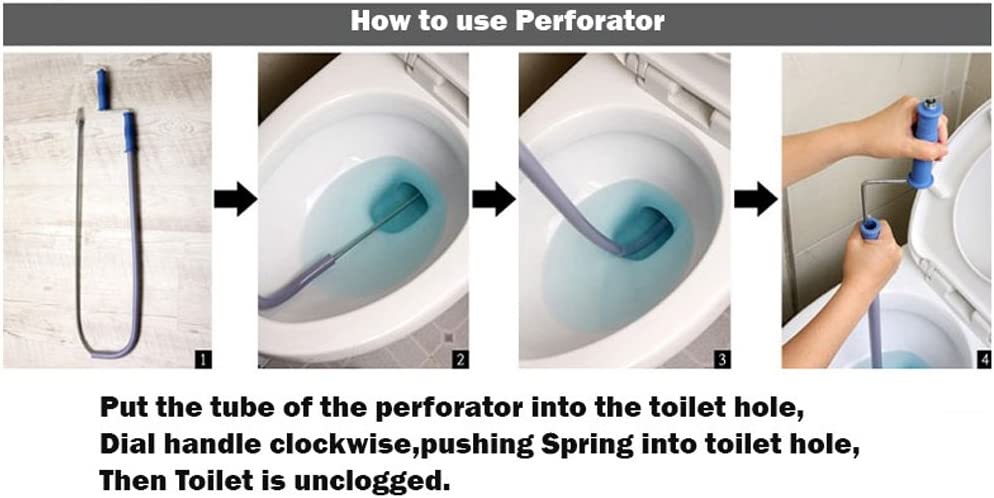 How to use Perforator

1

2

3

4

Put the tube of the perforator into the toilet hole,
Dial handle clockwise,pushing Spring into toilet hole,
Then Toilet is unclogged.