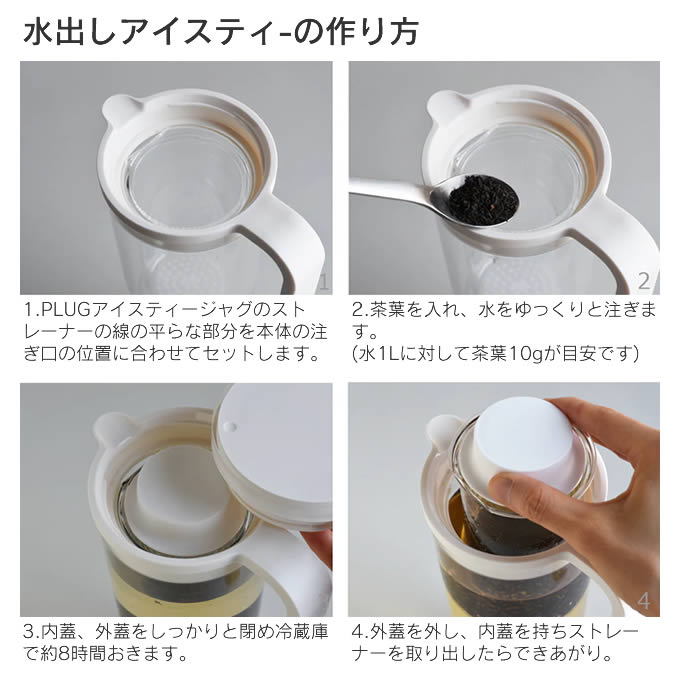 水出しアイスティ-の作り方

1

1.PLUGアイスティージャグのストレーナーの線の平らな部分を本体の注ぎ口の位置に合わせてセットします。

2

2.茶葉を入れ、水をゆっくりと注ぎます。
(水1Lに対して茶葉10gが目安です)

3.内蓋、外蓋をしっかりと閉め冷蔵庫で約8時間おきます。

4

4.外蓋を外し、内蓋を持ちストレーナーを取り出したらできあがり。