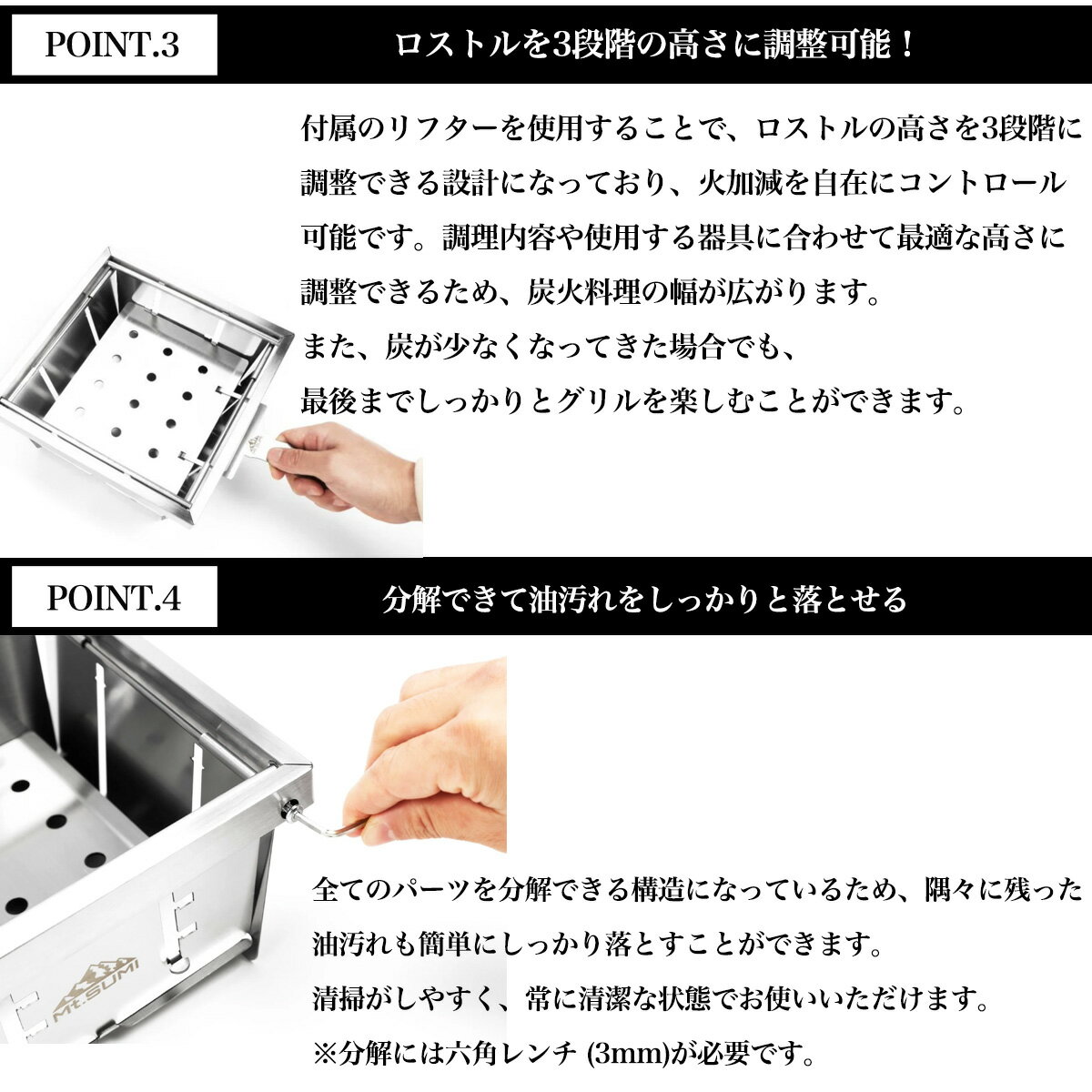 POINT.3

ロストルを3段階の高さに調整可能！

付属のリフターを使用することで、ロストルの高さを3段階に調整できる設計になっており、火加減を自在にコントロール可能です。調理内容や使用する器具に合わせて最適な高さに調整できるため、炭火料理の幅が広がります。
また、炭が少なくなってきた場合でも、
最後までしっかりとグリルを楽しむことができます。

POINT.4

分解できて油汚れをしっかりと落とせる

Mt.SUMI

全てのパーツを分解できる構造になっているため、隅々に残った油汚れも簡単にしっかり落とすことができます。
清掃がしやすく、常に清潔な状態でお使いいただけます。
※分解には六角レンチ (3mm)が必要です。