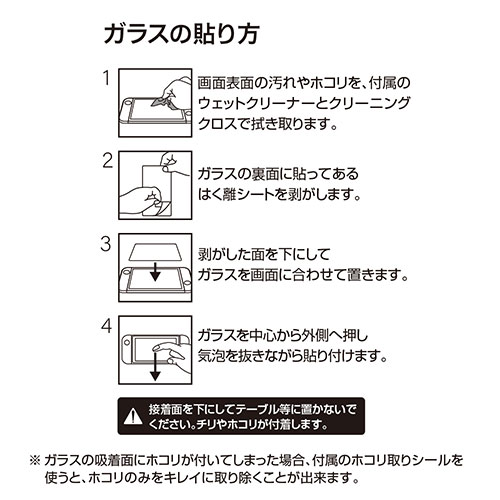 ガラスの貼り方

1
画面表面の汚れやホコリを、付属のウェットクリーナーとクリーニングクロスで拭き取ります。

2
ガラスの裏面に貼ってあるはく離シートを剥がします。

3
剥がした面を下にしてガラスを画面に合わせて置きます。

4
ガラスを中心から外側へ押し気泡を抜きながら貼り付けます。

接着面を下にしてテーブル等に置かないでください。チリやホコリが付着します。

※ ガラスの吸着面にホコリが付いてしまった場合、付属のホコリ取りシールを使うと、ホコリのみをキレイに取り除くことが出来ます。