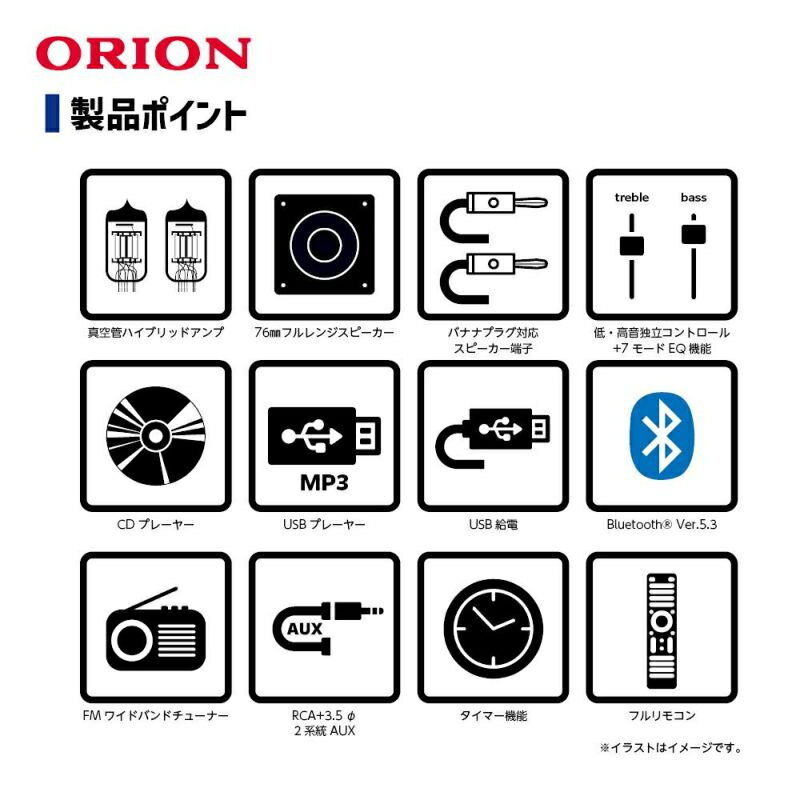 ORION

製品ポイント

真空管ハイブリッドアンプ

76㎜フルレンジスピーカー

バナナプラグ対応
スピーカー端子

treble bass

低・高音独立コントロール
+7 モード EQ 機能

CD プレーヤー

MP3

USB プレーヤー

USB 給電

Bluetooth® Ver.5.3

FM ワイドバンドチューナー

AUX

RCA+3.5 φ
2 系統 AUX

タイマー機能

フルリモコン

※イラストはイメージです。