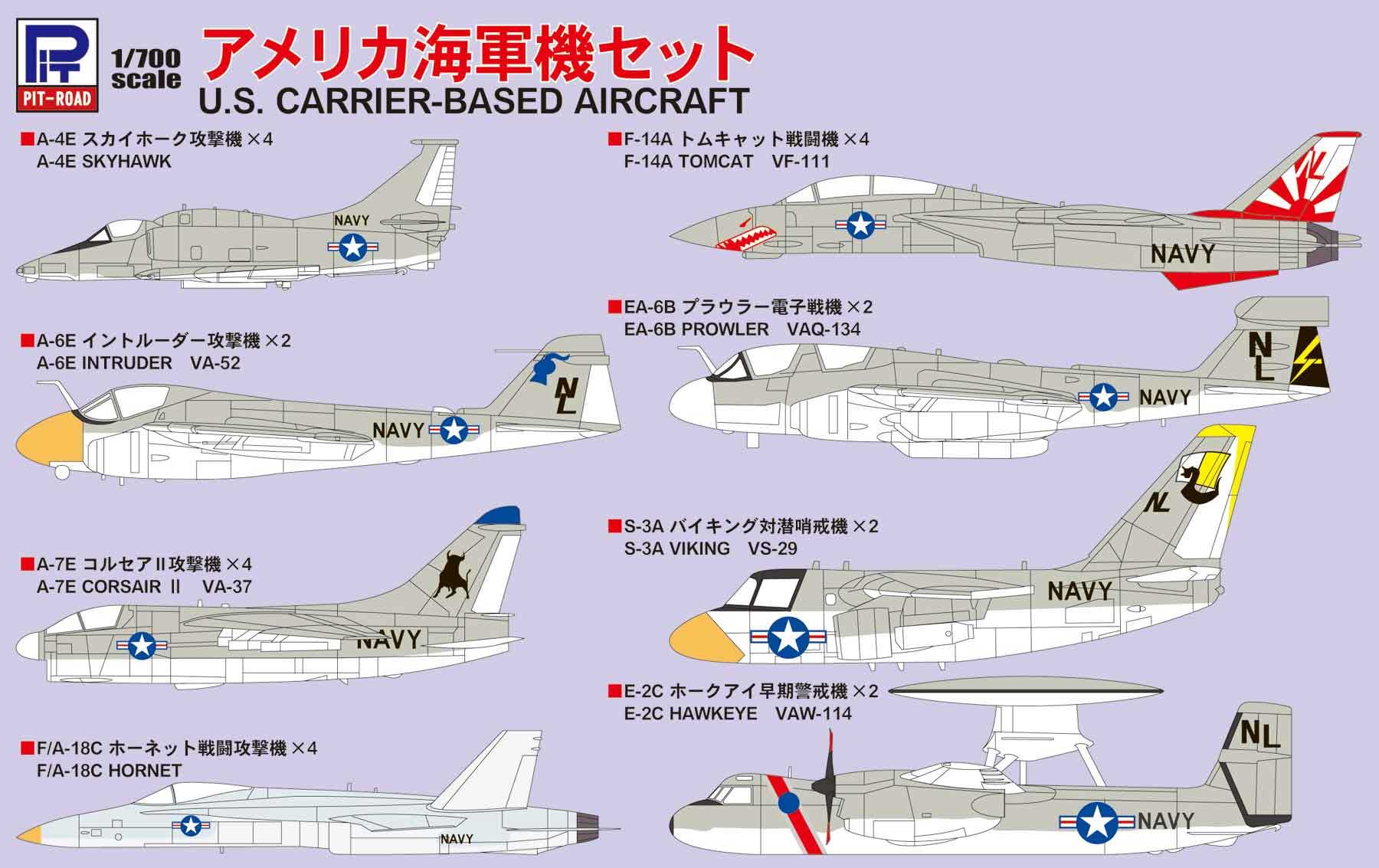 PIT-ROAD
1/700 scale
アメリカ海軍機セット
U.S. CARRIER-BASED AIRCRAFT

■A-4E スカイホーク攻撃機 ×4
A-4E SKYHAWK

NAVY

■A-6E イントルーダー攻撃機 ×2
A-6E INTRUDER VA-52

NL
NAVY

■A-7E コルセアII攻撃機 ×4
A-7E CORSAIR II VA-37

NAVY

■F/A-18C ホーネット戦闘攻撃機 ×4
F/A-18C HORNET

NAVY

■F-14A トムキャット戦闘機 ×4
F-14A TOMCAT VF-111

NL
NAVY

■EA-6B プラウラー電子戦機 ×2
EA-6B PROWLER VAQ-134

NL
NAVY

■S-3A バイキング対潜哨戒機 ×2
S-3A VIKING VS-29

NL
NAVY

■E-2C ホークアイ早期警戒機 ×2
E-2C HAWKEYE VAW-114

NL
NAVY