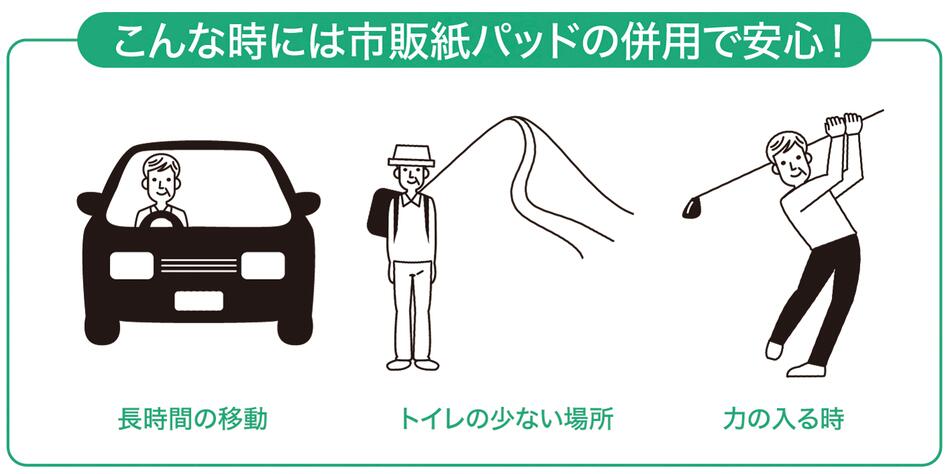 こんな時には市販紙パッドの併用で安心！

長時間の移動

トイレの少ない場所

力の入る時