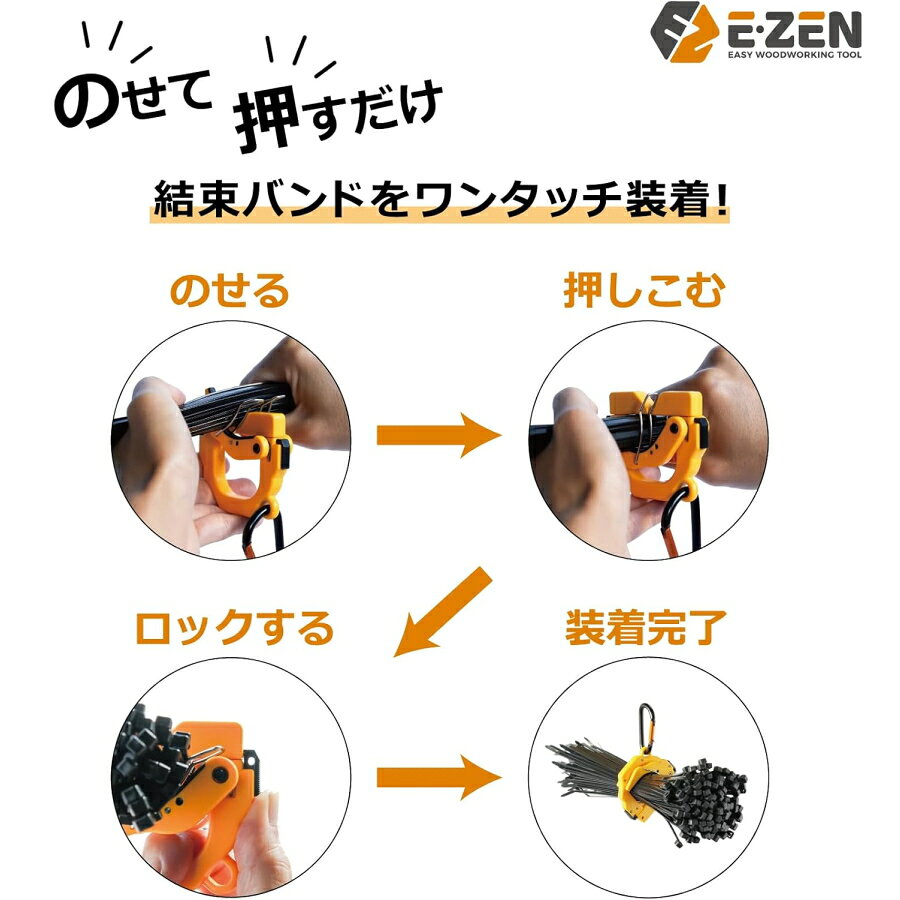 E·ZEN
EASY WOODWORKING TOOL

のせて 押すだけ

結束バンドをワンタッチ装着！

のせる

押しこむ

ロックする

装着完了