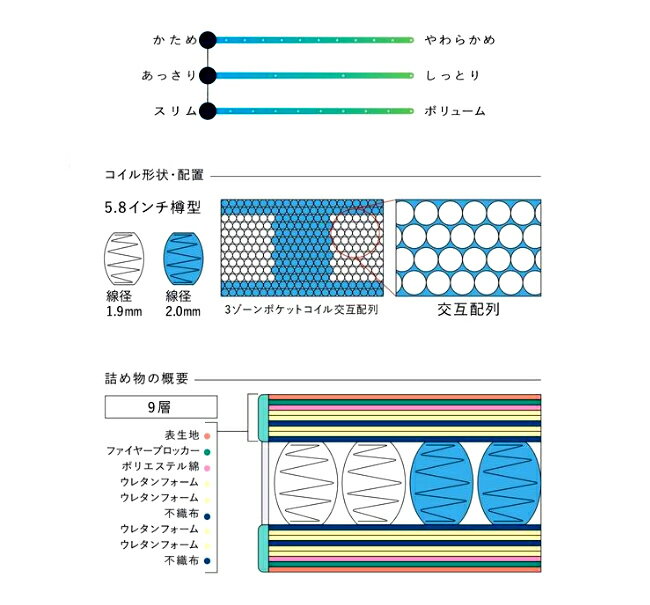 かため やわらかめ
あっさり しっとり
スリム ボリューム

コイル形状・配置

5.8インチ樽型

線径
1.9mm

線径
2.0mm

3ゾーンポケットコイル交互配列

交互配列

詰め物の概要

9層

表生地
ファイヤーブロッカー
ポリエステル綿
ウレタンフォーム
ウレタンフォーム
不織布
ウレタンフォーム
ウレタンフォーム
不織布