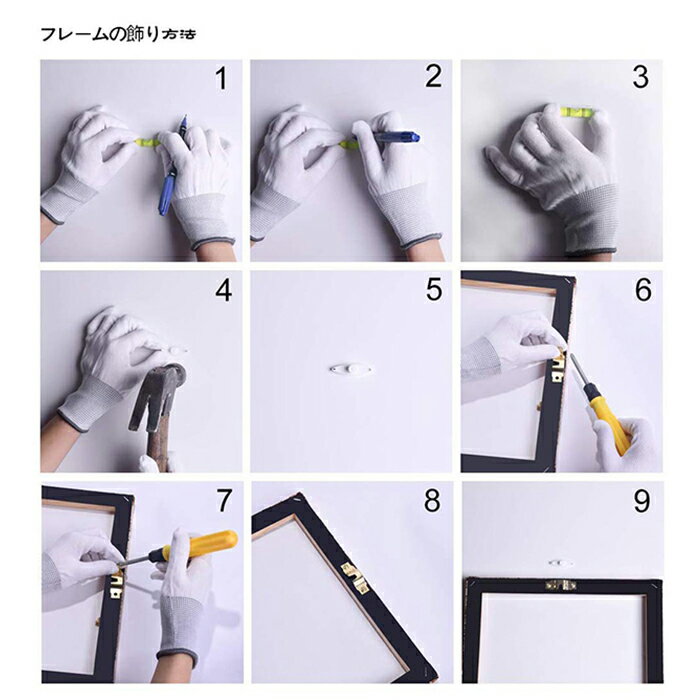 フレームの飾り方法

1

2

3

4

5

6

7

8

9