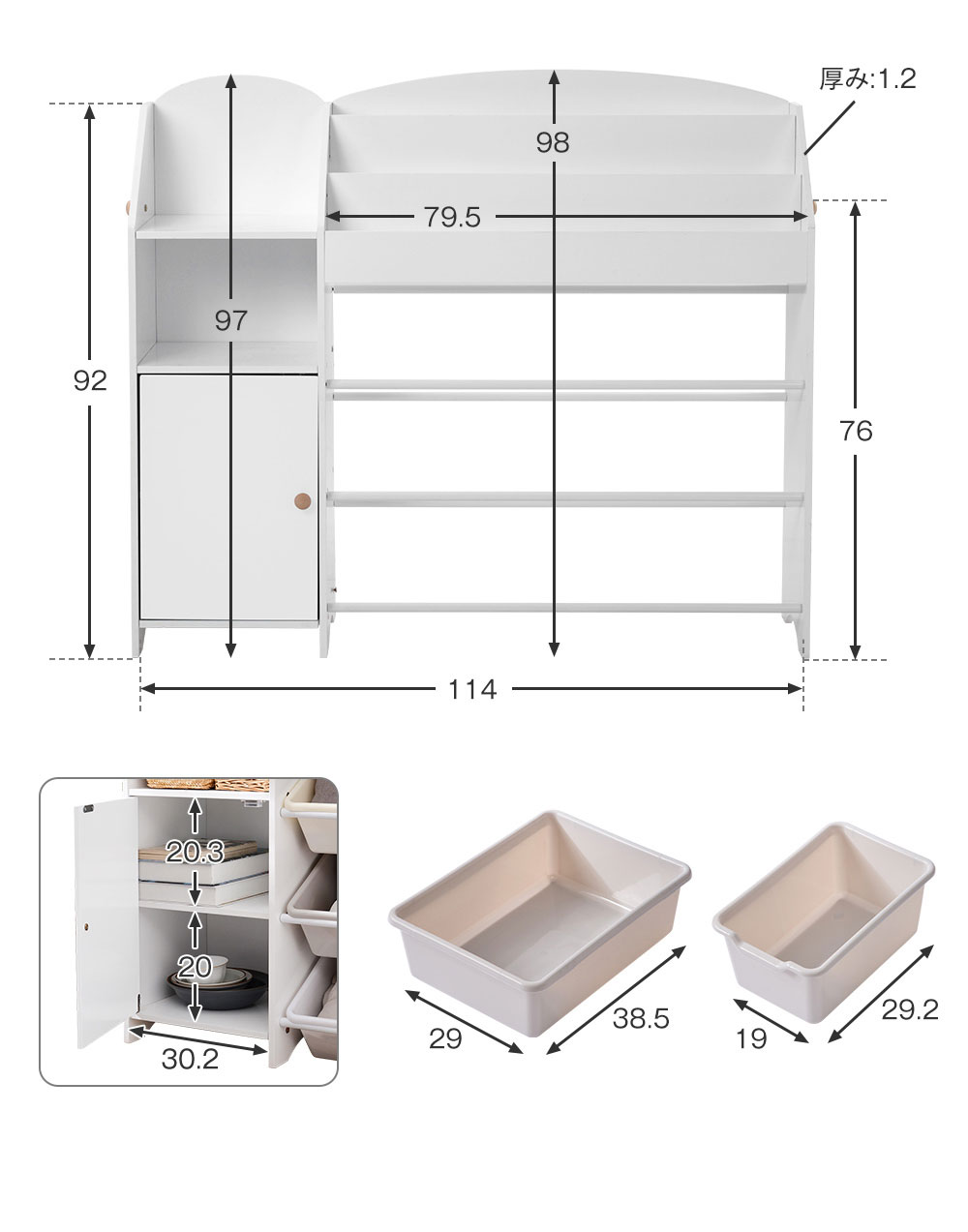 厚み:1.2

98

79.5

97

92

76

114

20.3

20

30.2

29

38.5

19

29.2