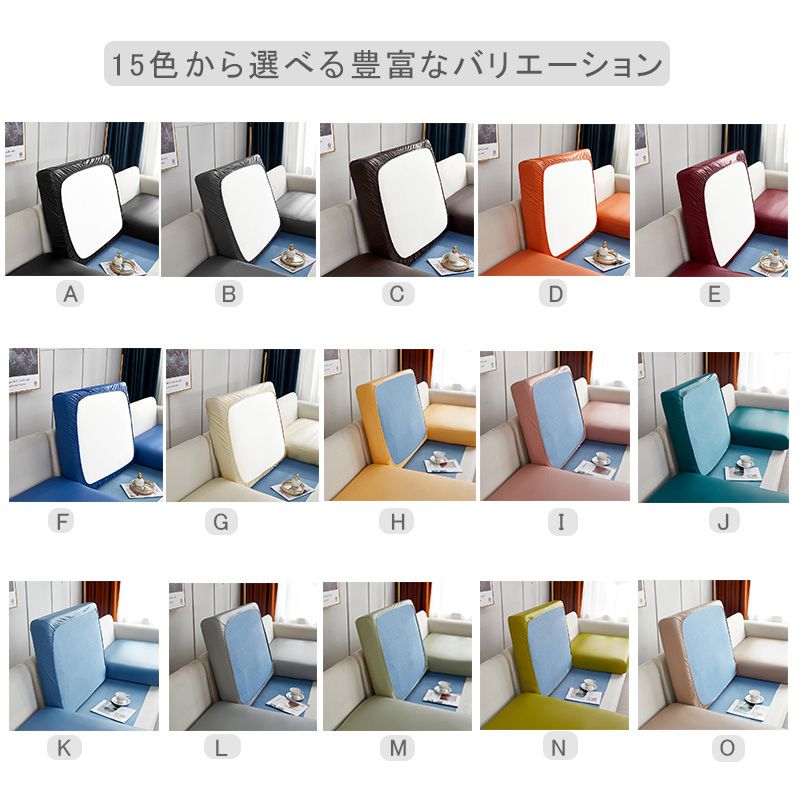 15色から選べる豊富なバリエーション

A B C D E

F G H I J

K L M N O