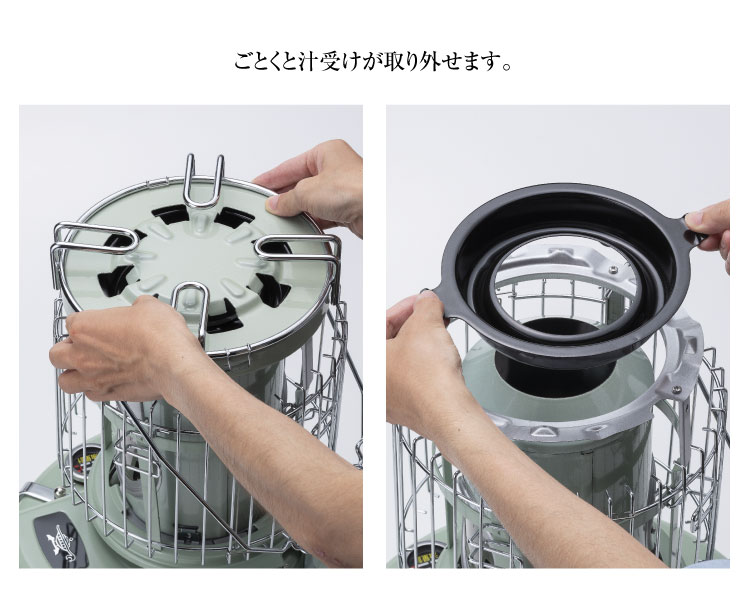 ごとくと汁受けが取り外せます。