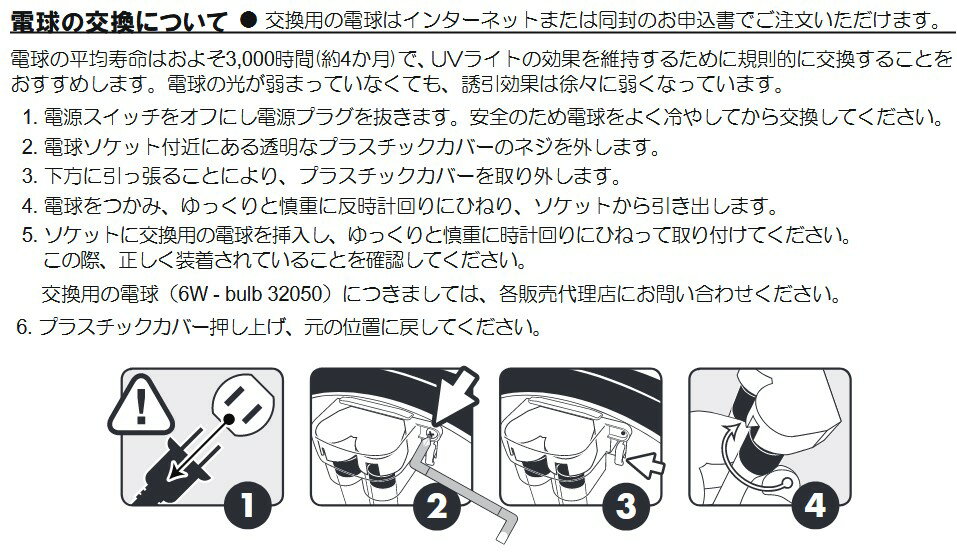 電球の交換について ● 交換用の電球はインターネットまたは同封のお申込書でご注文いただけます。

電球の平均寿命はおよそ3,000時間(約4か月)で、UVライトの効果を維持するために規則的に交換することをおすすめします。電球の光が弱まっていなくても、誘引効果は徐々に弱くなっています。

1. 電源スイッチをオフにし電源プラグを抜きます。安全のため電球をよく冷やしてから交換してください。
2. 電球ソケット付近にある透明なプラスチックカバーのネジを外します。
3. 下方に引っ張ることにより、プラスチックカバーを取り外します。
4. 電球をつかみ、ゆっくりと慎重に反時計回りにひねり、ソケットから引き出します。
5. ソケットに交換用の電球を挿入し、ゆっくりと慎重に時計回りにひねって取り付けてください。この際、正しく装着されていることを確認してください。

交換用の電球（6W - bulb 32050）につきましては、各販売代理店にお問い合わせください。

6. プラスチックカバー押し上げ、元の位置に戻してください。

1

2

3

4