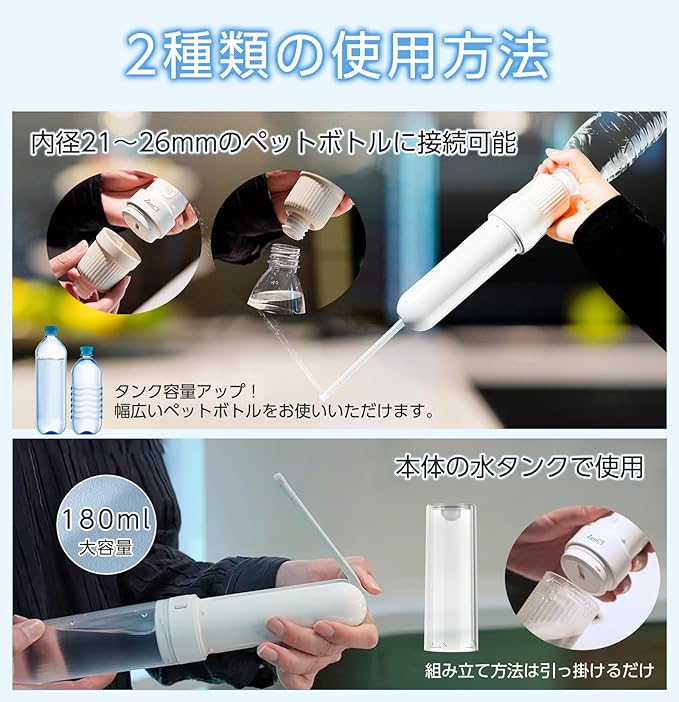 2種類の使用方法

内径21～26mmのペットボトルに接続可能

ZenCT

タンク容量アップ！
幅広いペットボトルをお使いいただけます。

本体の水タンクで使用

180ml
大容量

ZenCT

組み立て方法は引っ掛けるだけ