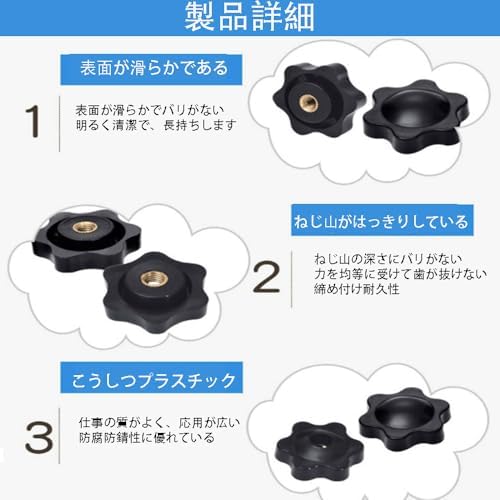 製品詳細

表面が滑らかである

1

表面が滑らかでバリがない
明るく清潔で、長持ちします

ねじ山がはっきりしている

2

ねじ山の深さにバリがない
力を均等に受けて歯が抜けない
締め付け耐久性

こうしつプラスチック

3

仕事の質がよく、応用が広い
防腐防錆性に優れている