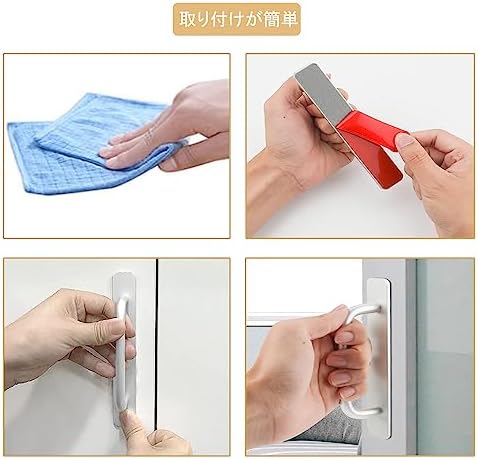 取り付けが簡単